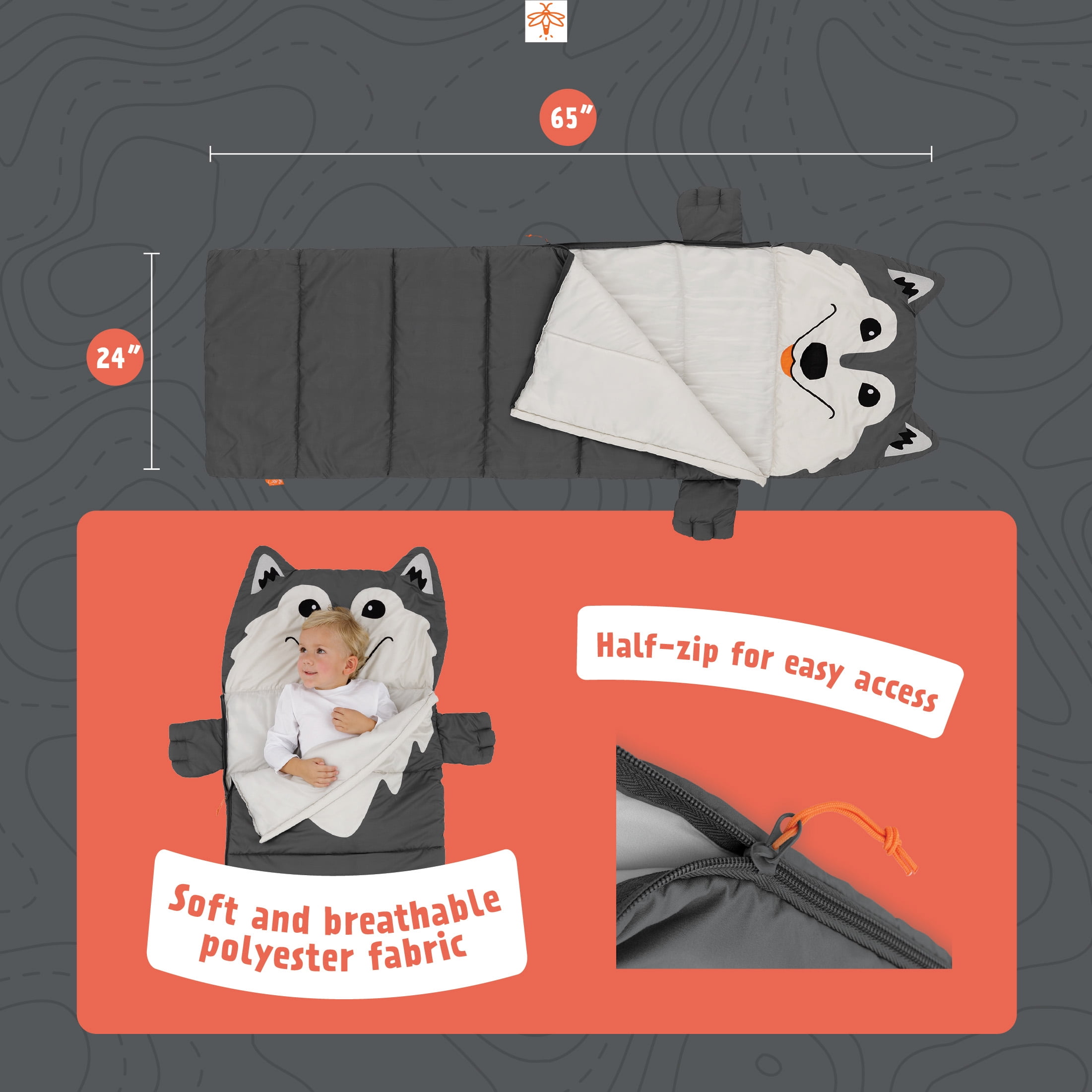 65"

24"

Half-zip for easy access

Soft and breathable polyester fabric