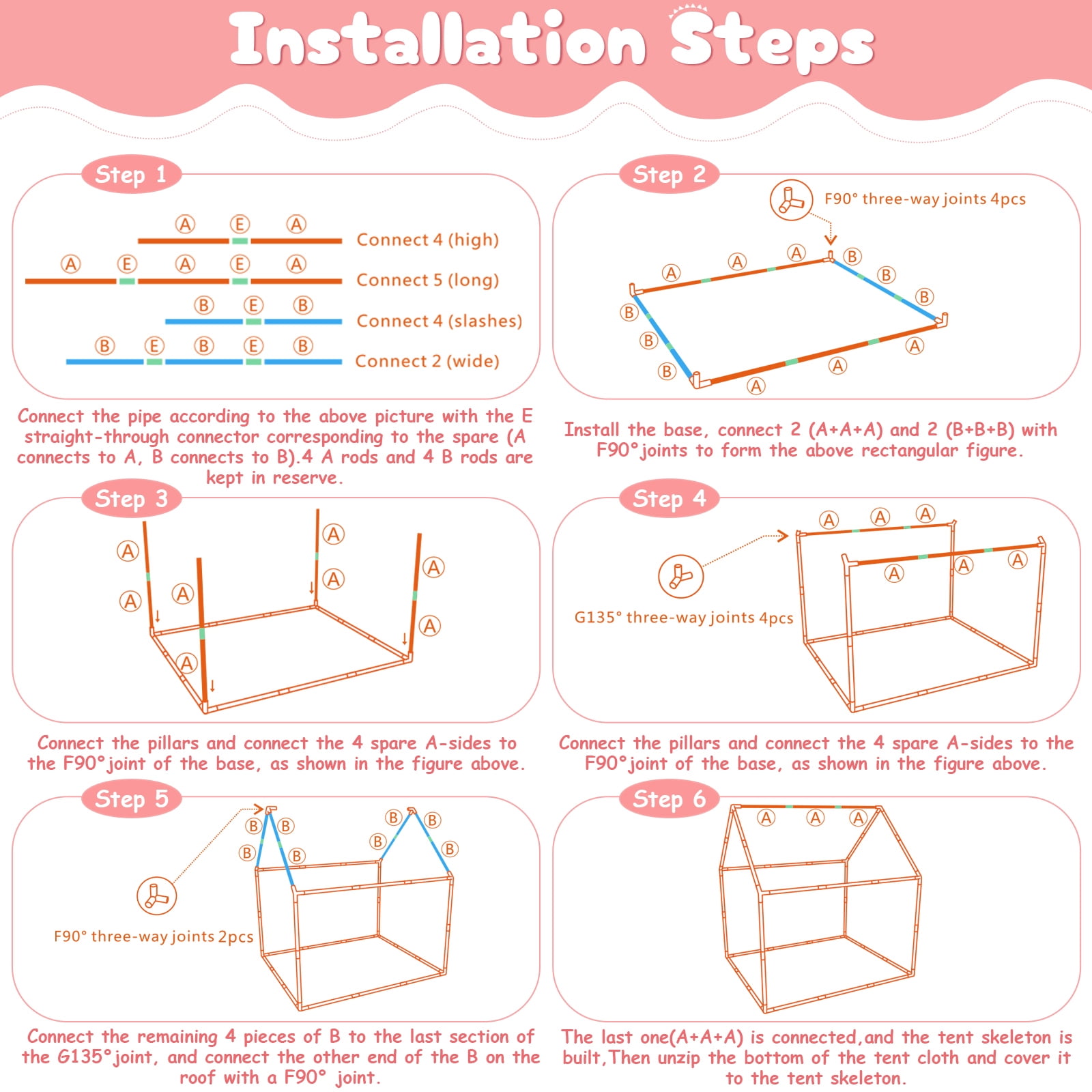 Installation Steps

Step 1

Ⓐ Ⓔ Ⓐ
Connect 4 (high)

Ⓐ Ⓔ Ⓐ Ⓔ Ⓐ
Connect 5 (long)

Ⓑ Ⓔ Ⓑ
Connect 4 (slashes)

Ⓑ Ⓔ Ⓑ Ⓔ Ⓑ
Connect 2 (wide)

Connect the pipe according to the above picture with the E straight-through connector corresponding to the spare (A connects to A, B connects to B).4 A rods and 4 B rods are kept in reserve.

Step 2

F90° three-way joints 4pcs

Ⓐ Ⓐ Ⓐ Ⓑ Ⓑ Ⓑ Ⓑ Ⓑ Ⓑ Ⓐ Ⓐ Ⓐ

Install the base, connect 2 (A+A+A) and 2 (B+B+B) with F90°joints to form the above rectangular figure.

Step 3

Ⓐ Ⓐ Ⓐ Ⓐ Ⓐ Ⓐ Ⓐ Ⓐ

Connect the pillars and connect the 4 spare A-sides to the F90°joint of the base, as shown in the figure above.

Step 4

Ⓐ Ⓐ Ⓐ Ⓐ Ⓐ Ⓐ

G135° three-way joints 4pcs

Connect the pillars and connect the 4 spare A-sides to the F90°joint of the base, as shown in the figure above.

Step 5

Ⓑ Ⓑ Ⓑ Ⓑ Ⓑ Ⓑ Ⓑ Ⓑ

F90° three-way joints 2pcs

Connect the remaining 4 pieces of B to the last section of the G135°joint, and connect the other end of the B on the roof with a F90° joint.

Step 6

Ⓐ Ⓐ Ⓐ

The last one(A+A+A) is connected,and the tent skeleton is built,Then unzip the bottom of the tent cloth and cover it to the tent skeleton.