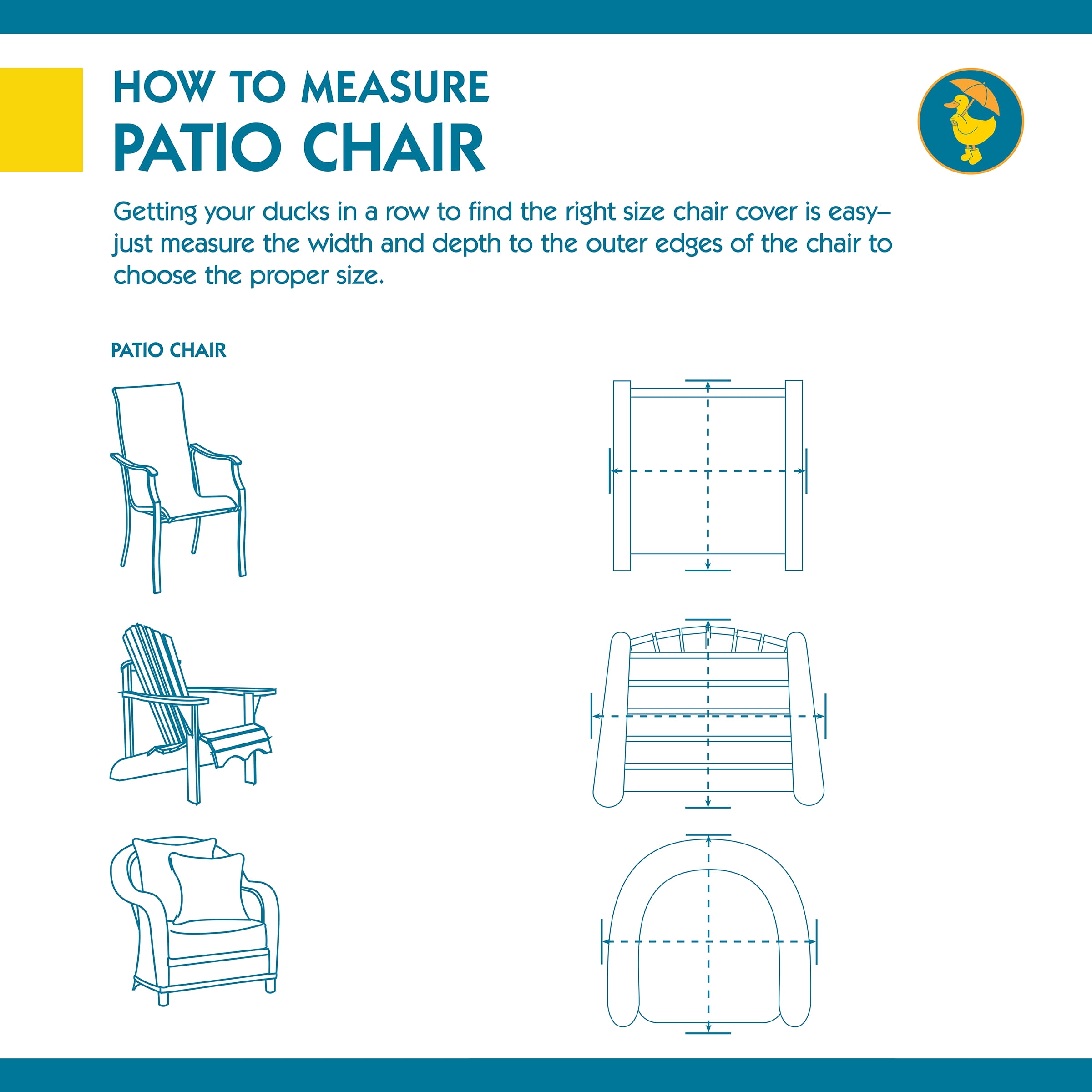 HOW TO MEASURE
PATIO CHAIR

Getting your ducks in a row to find the right size chair cover is easy– just measure the width and depth to the outer edges of the chair to choose the proper size.

PATIO CHAIR