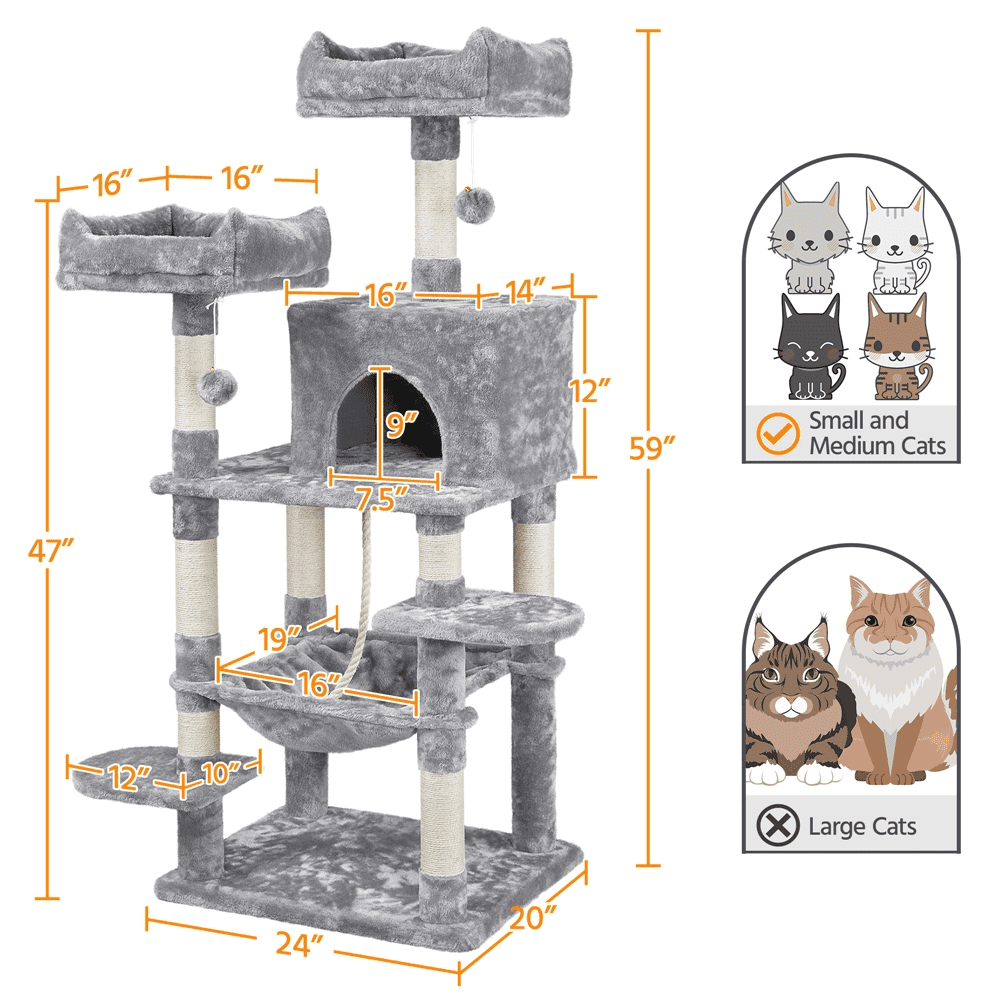 16″ 16″
16″ 14″
12″
9″
7.5″
59″
47″
19″
16″
12″ 10″
24″
20″
Small and Medium Cats
Large Cats