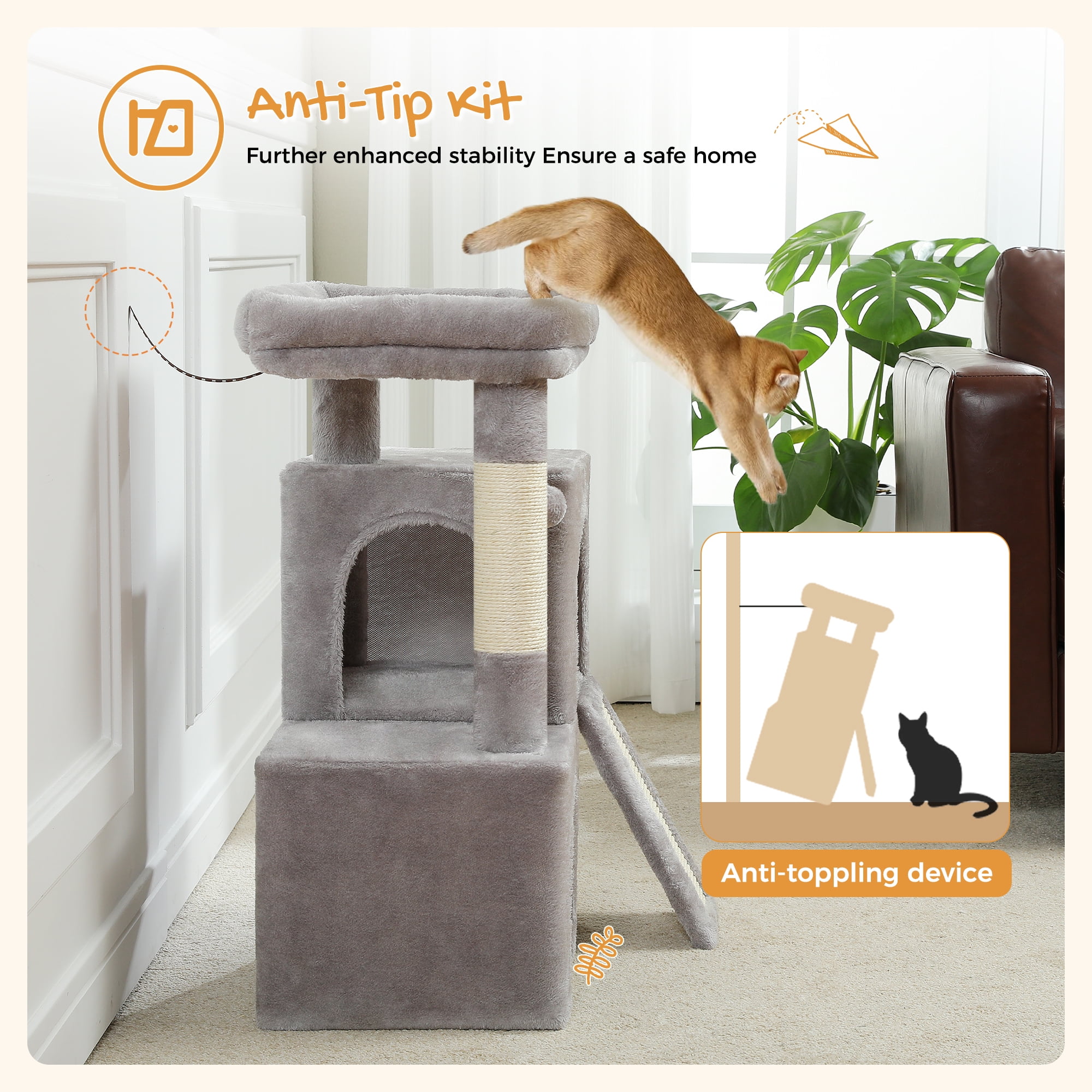 Anti-Tip Kit

Further enhanced stability Ensure a safe home

Anti-toppling device