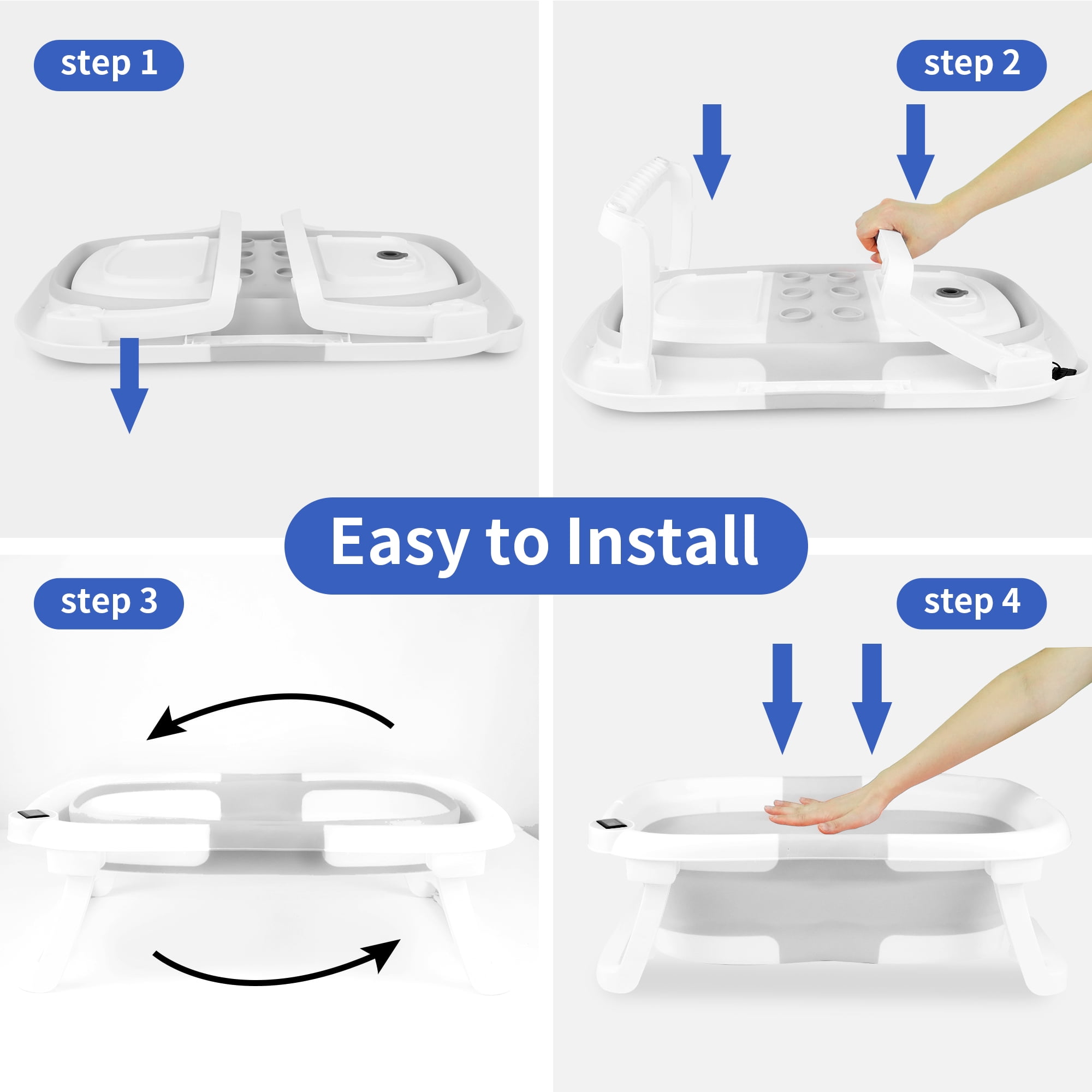 step 1

step 2

Easy to Install

step 3

step 4