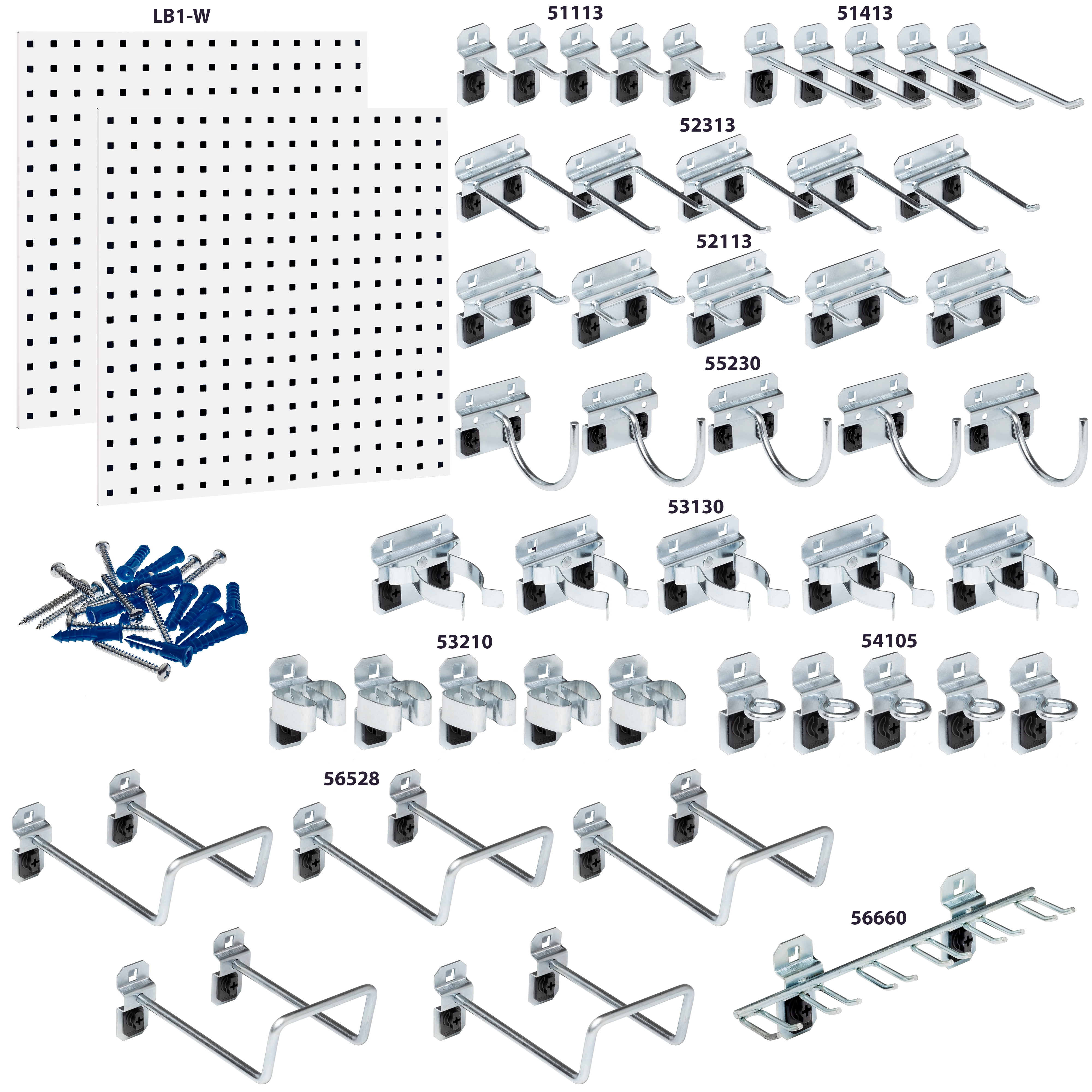 LB1-W

51113

51413

52313

52113

55230

53130

53210

54105

56528

56660