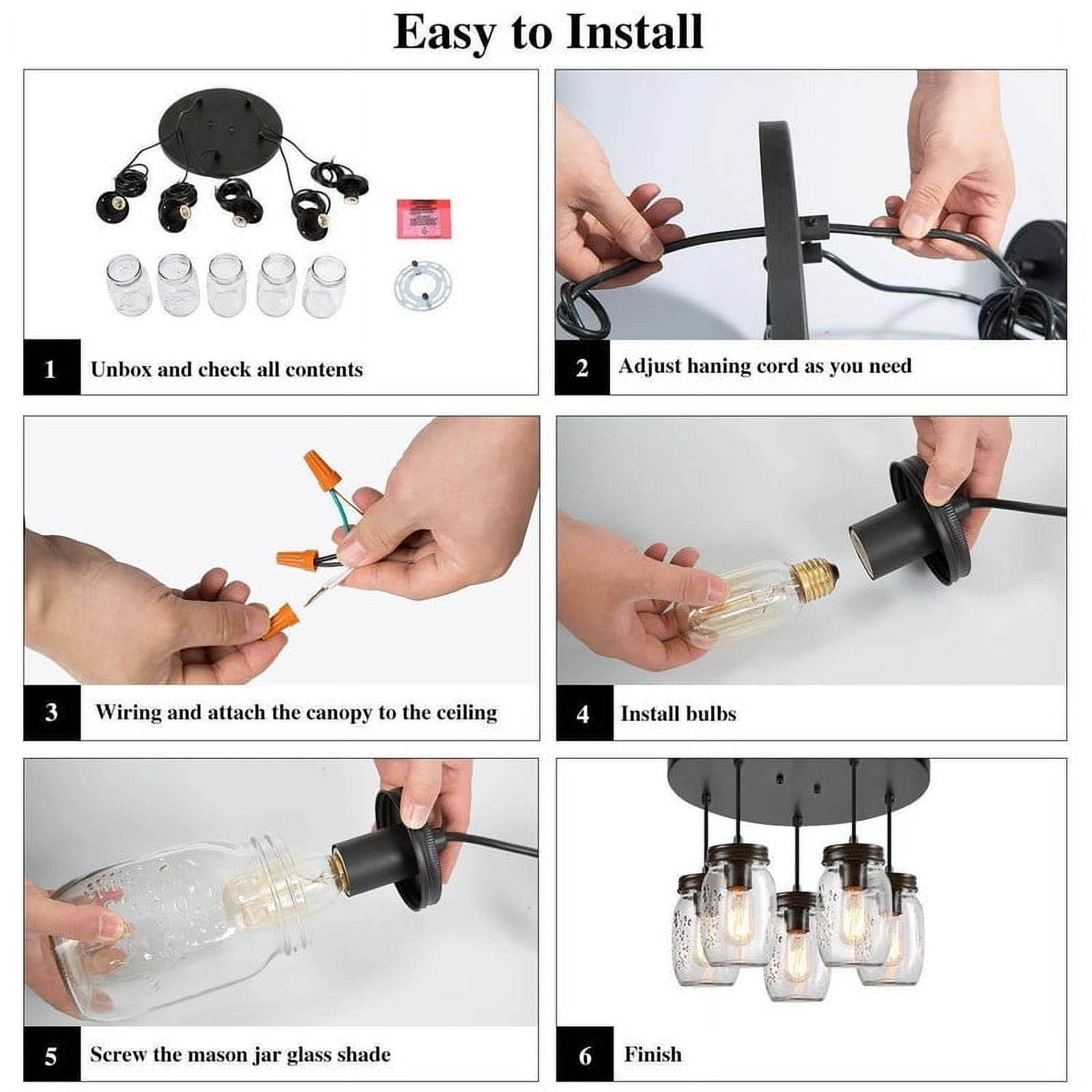 Easy to Install

1 Unbox and check all contents

2 Adjust haning cord as you need

3 Wiring and attach the canopy to the ceiling

4 Install bulbs

5 Screw the mason jar glass shade

6 Finish