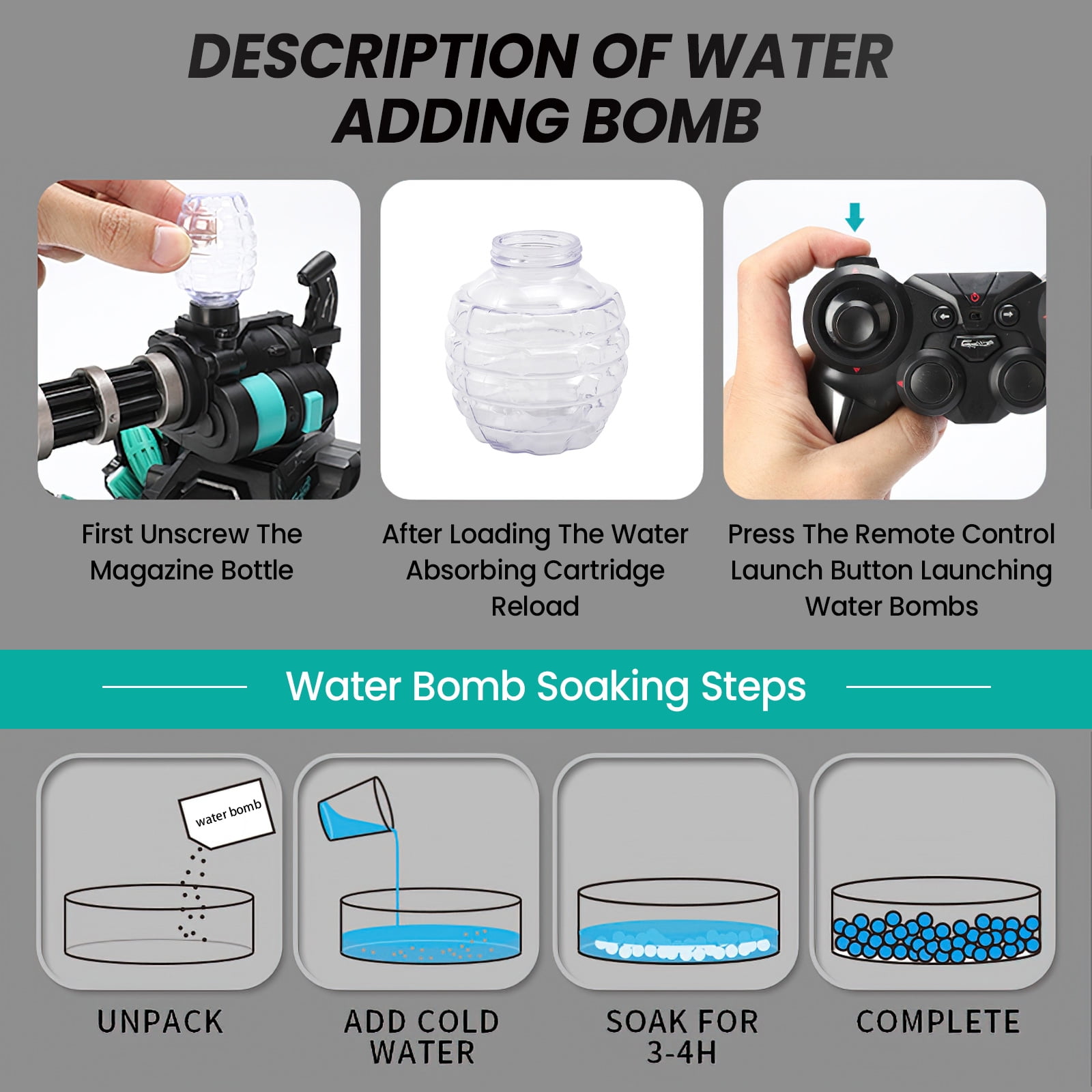 DESCRIPTION OF WATER ADDING BOMB

First Unscrew The Magazine Bottle

After Loading The Water Absorbing Cartridge Reload

Press The Remote Control Launch Button Launching Water Bombs

Water Bomb Soaking Steps

water bomb

UNPACK

ADD COLD WATER

SOAK FOR 3-4H

COMPLETE