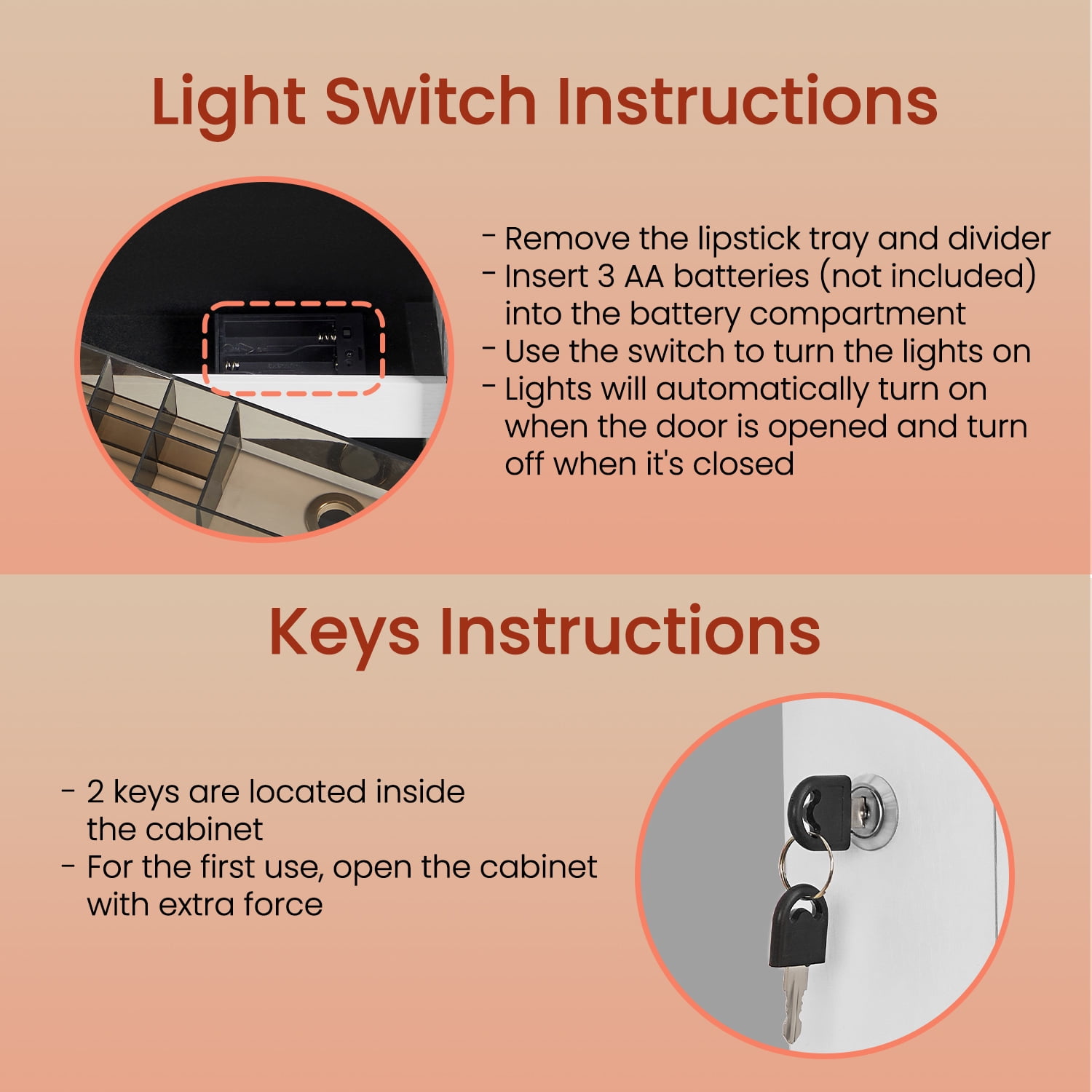 Light Switch Instructions

- Remove the lipstick tray and divider
- Insert 3 AA batteries (not included) into the battery compartment
- Use the switch to turn the lights on
- Lights will automatically turn on when the door is opened and turn off when it's closed

Keys Instructions

- 2 keys are located inside the cabinet
- For the first use, open the cabinet with extra force