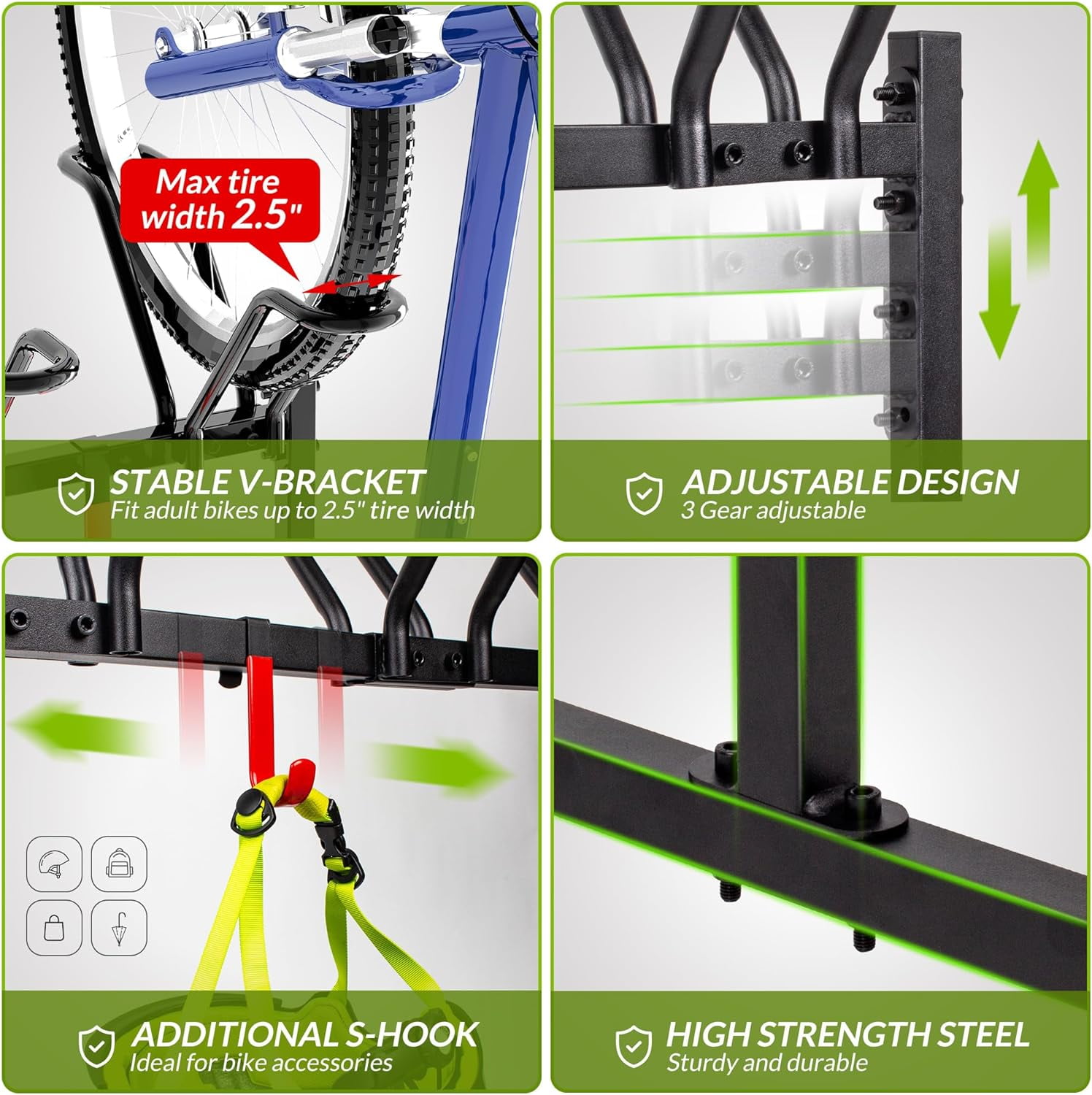 Max tire width 2.5"

STABLE V-BRACKET
Fit adult bikes up to 2.5" tire width

ADJUSTABLE DESIGN
3 Gear adjustable

ADDITIONAL S-HOOK
Ideal for bike accessories

HIGH STRENGTH STEEL
Sturdy and durable