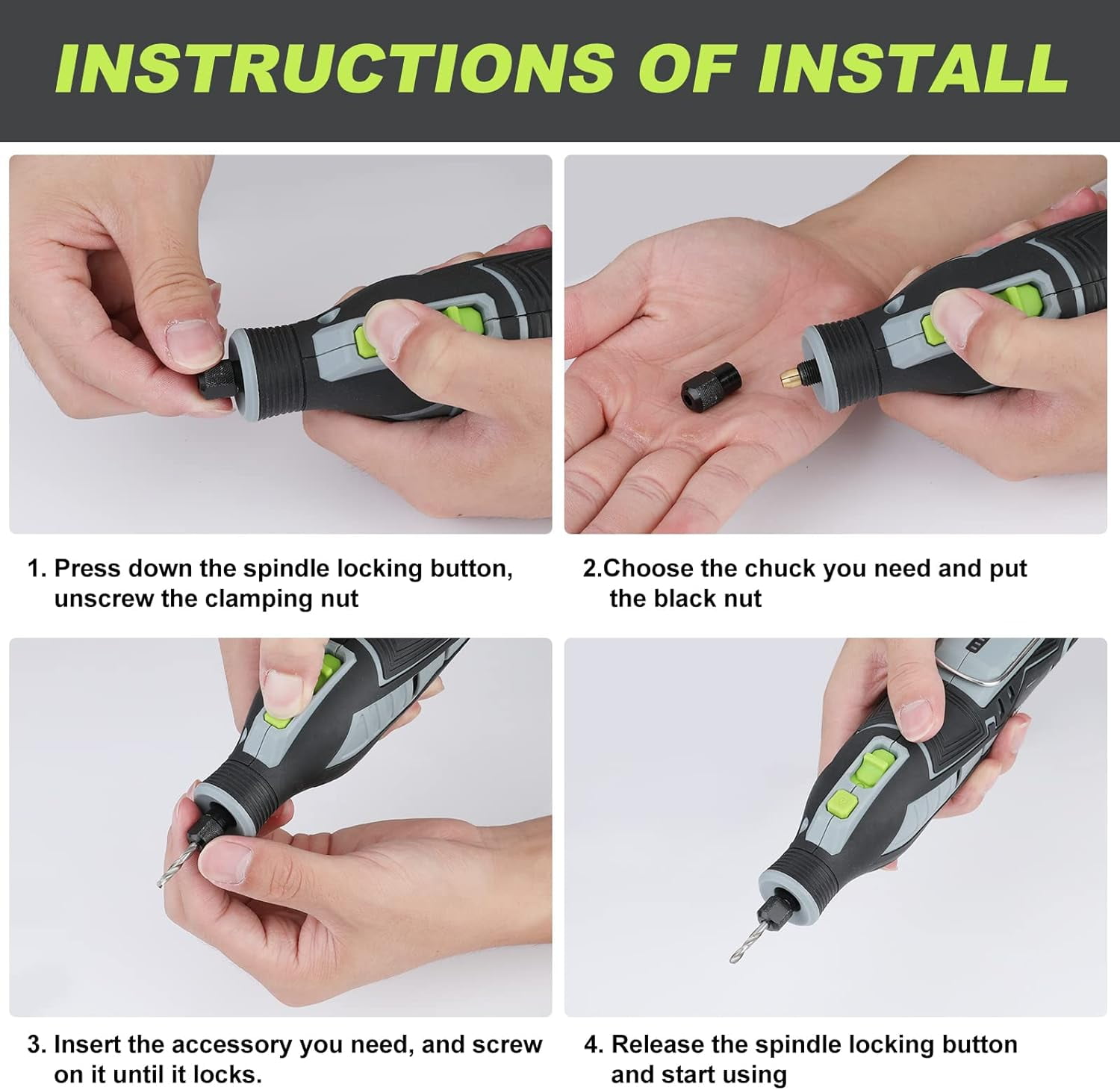 INSTRUCTIONS OF INSTALL

1. Press down the spindle locking button, unscrew the clamping nut

2.Choose the chuck you need and put the black nut

3. Insert the accessory you need, and screw on it until it locks.

4. Release the spindle locking button and start using