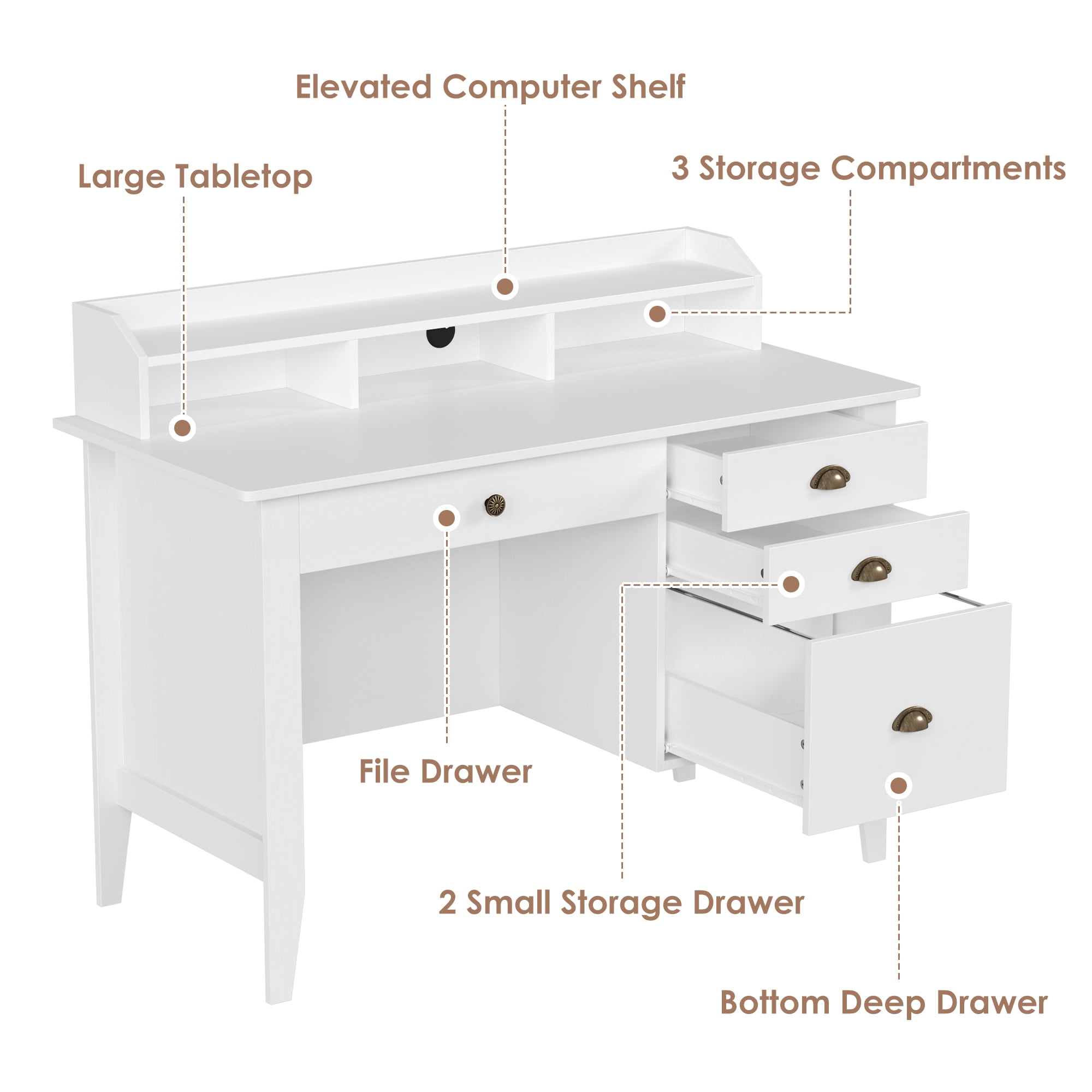 Elevated Computer Shelf

Large Tabletop

3 Storage Compartments

File Drawer

2 Small Storage Drawer

Bottom Deep Drawer