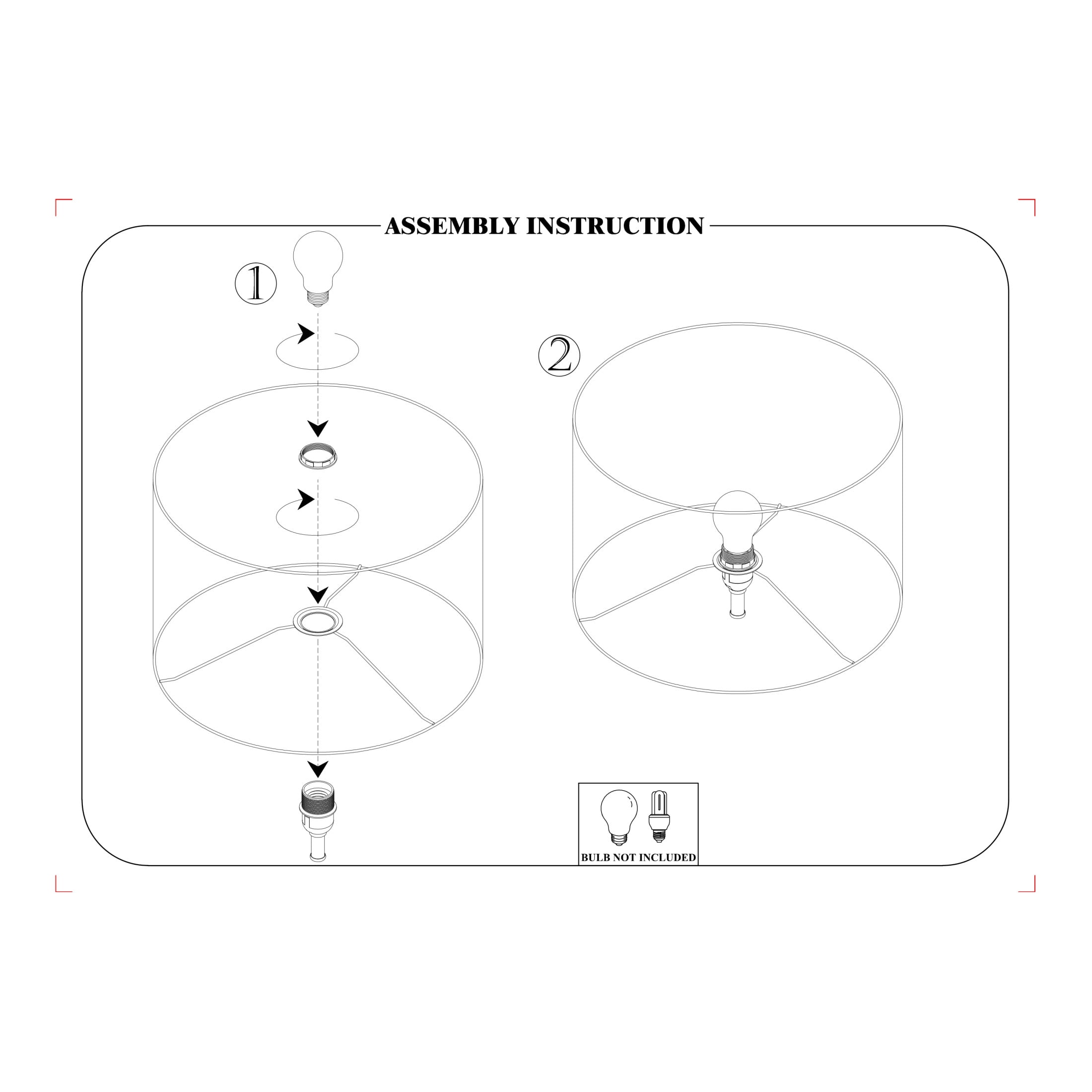 ASSEMBLY INSTRUCTION

①

②

BULB NOT INCLUDED