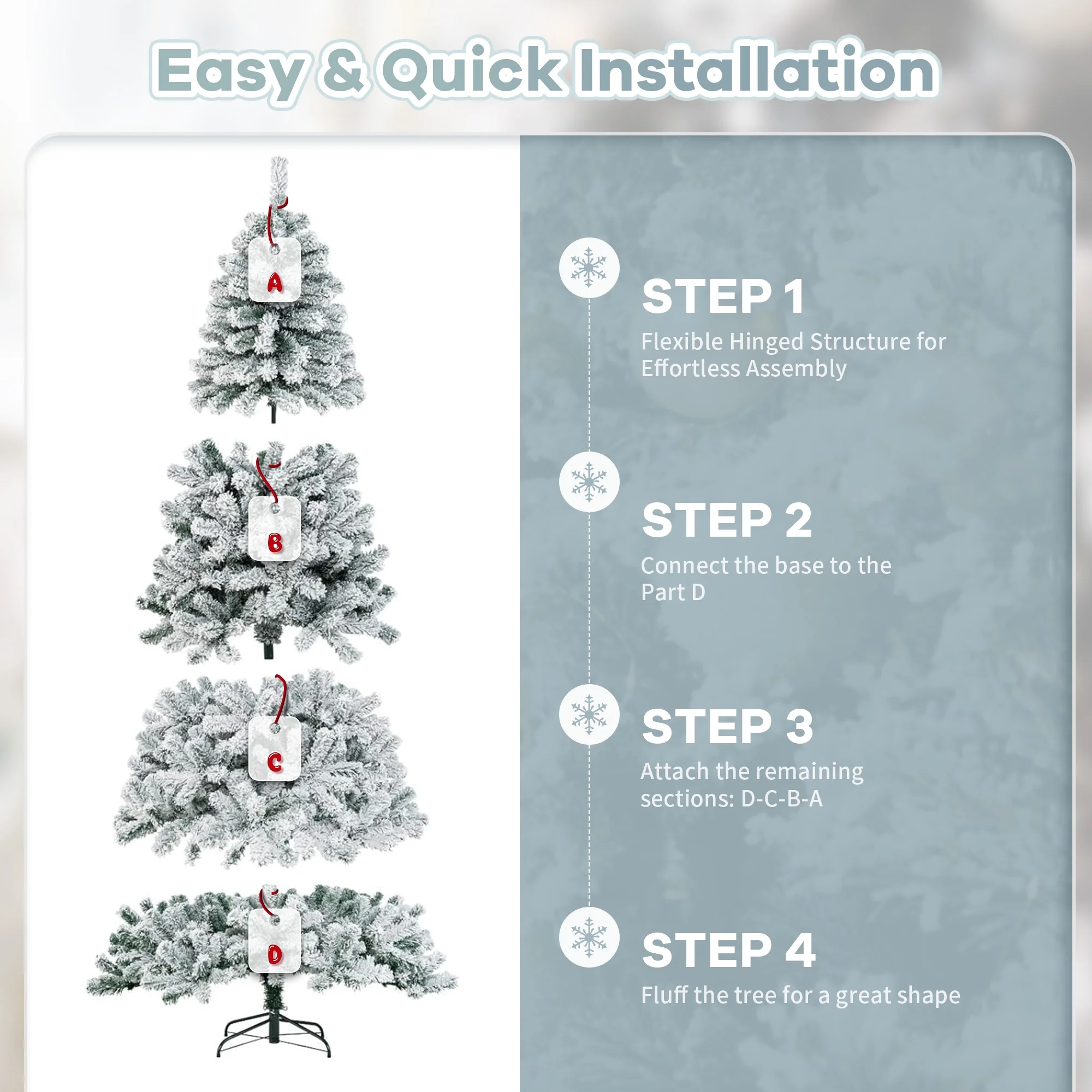 Easy & Quick Installation

A

B

C

D

STEP 1

Flexible Hinged Structure for Effortless Assembly

STEP 2

Connect the base to the Part D

STEP 3

Attach the remaining sections: D-C-B-A

STEP 4

Fluff the tree for a great shape