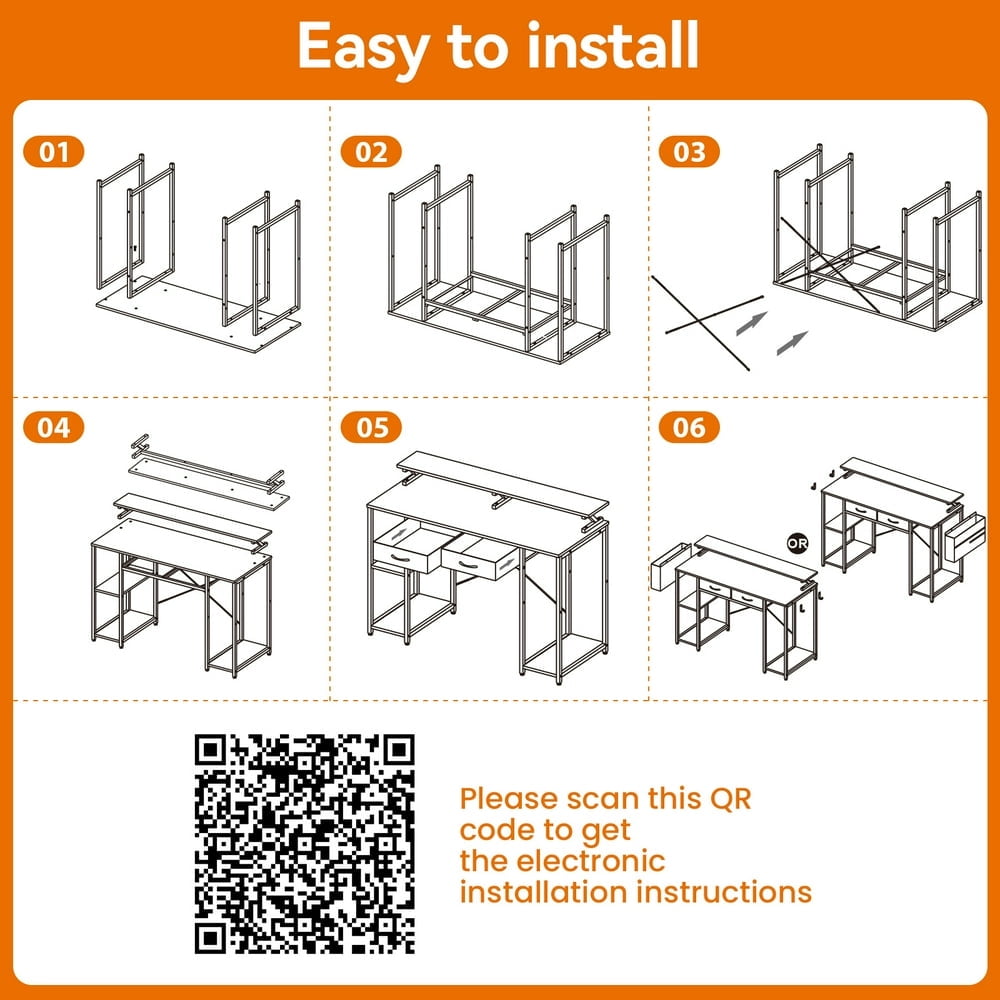 Easy to install

01

02

03

04

05

06

OR

Please scan this QR code to get the electronic installation instructions