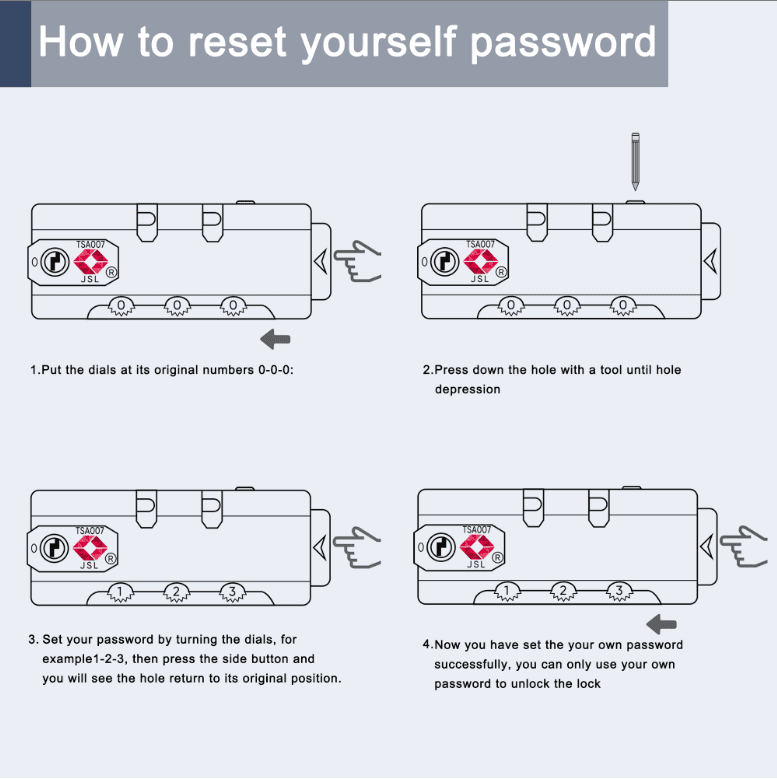 How to reset yourself password

TSA007
JSL
®
0 0 0

1.Put the dials at its original numbers 0-0-0:

TSA007
JSL
®
0 0 0

2.Press down the hole with a tool until hole depression

TSA007
JSL
®
1 2 3

3. Set your password by turning the dials, for example1-2-3, then press the side button and you will see the hole return to its original position.

TSA007
JSL
®
1 2 3

4.Now you have set the your own password successfully, you can only use your own password to unlock the lock