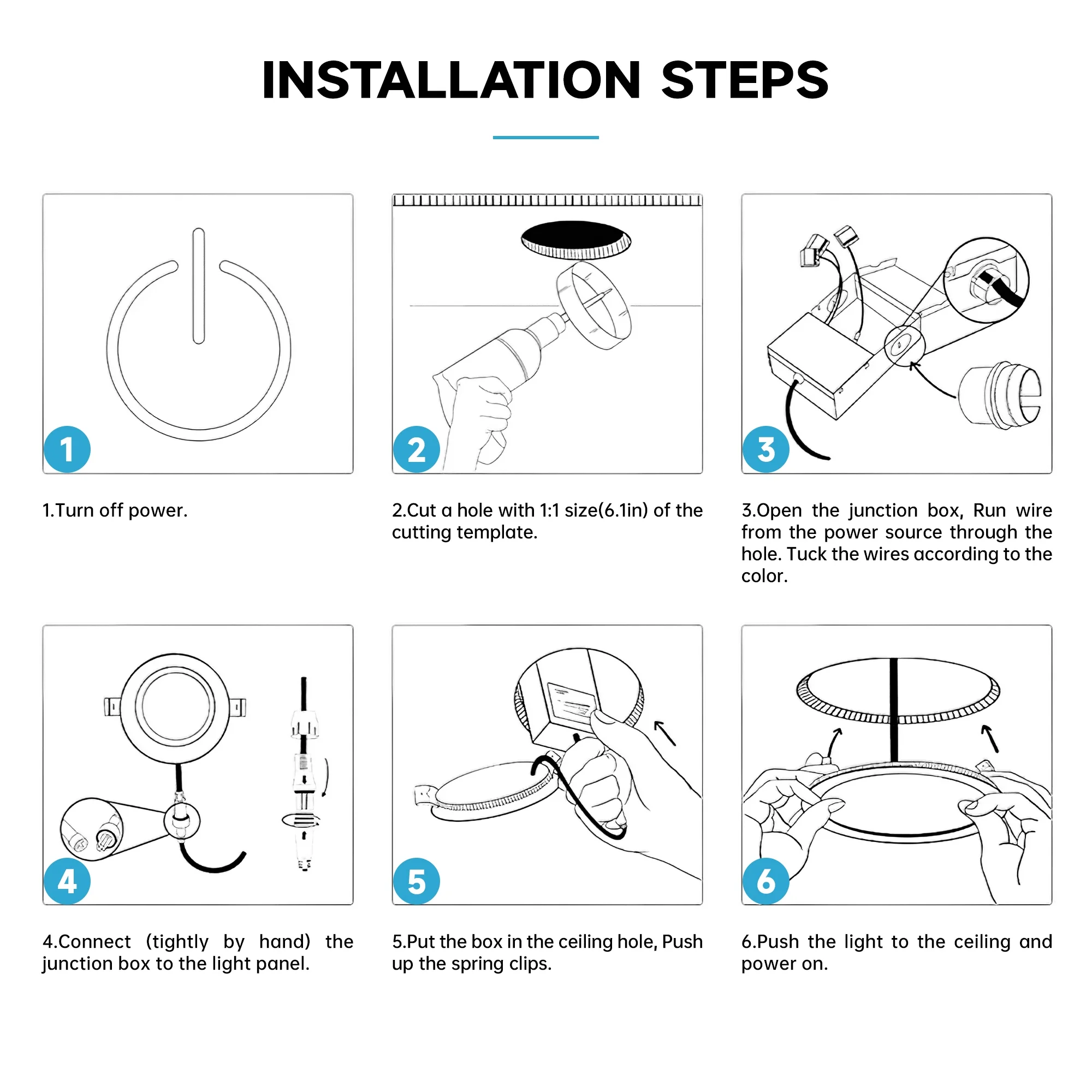 INSTALLATION STEPS

1

1.Turn off power.

2

2.Cut a hole with 1:1 size(6.1in) of the cutting template.

3

3.Open the junction box, Run wire from the power source through the hole. Tuck the wires according to the color.

4

4.Connect (tightly by hand) the junction box to the light panel.

5

5.Put the box in the ceiling hole, Push up the spring clips.

6

6.Push the light to the ceiling and power on.