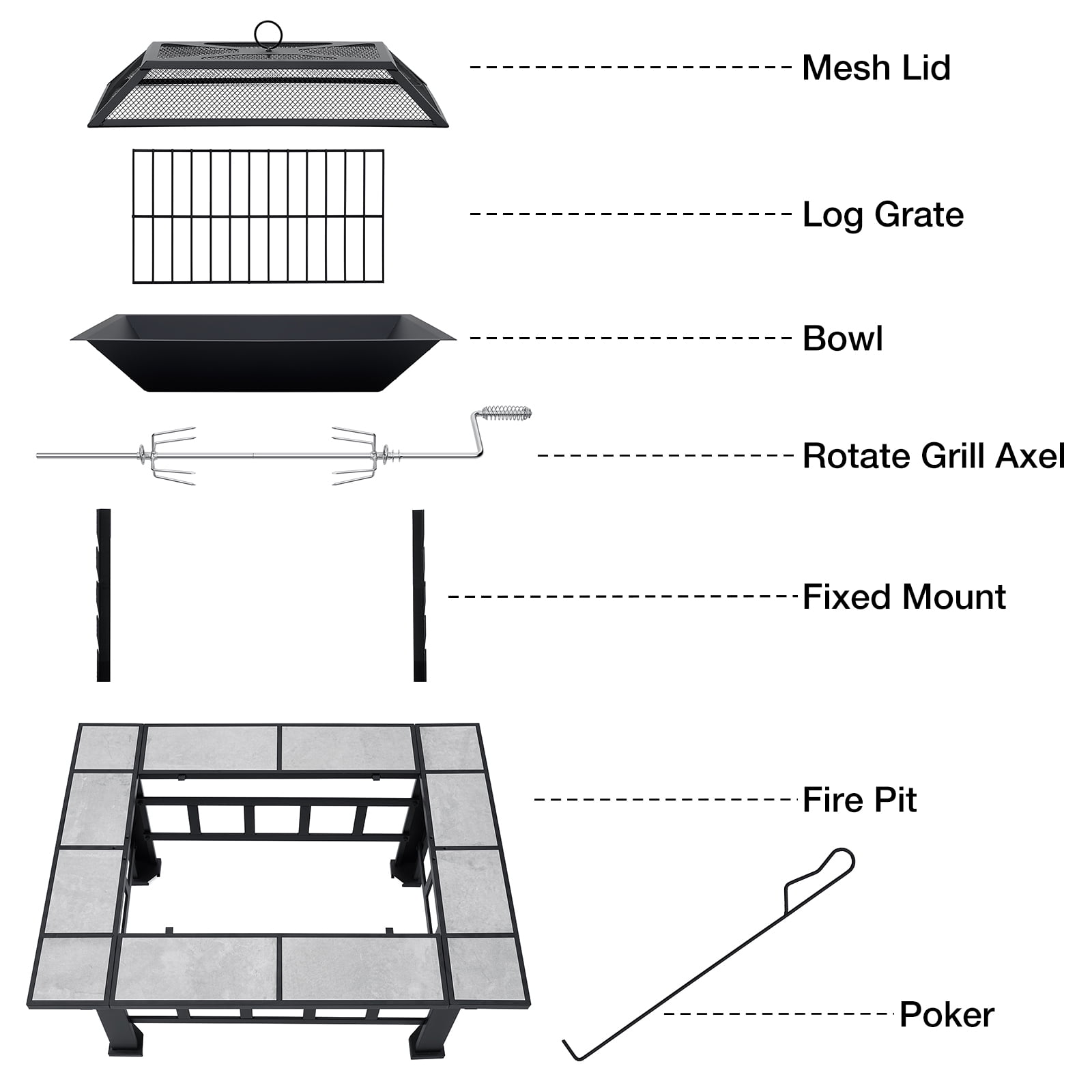 Mesh Lid

Log Grate

Bowl

Rotate Grill Axel

Fixed Mount

Fire Pit

Poker