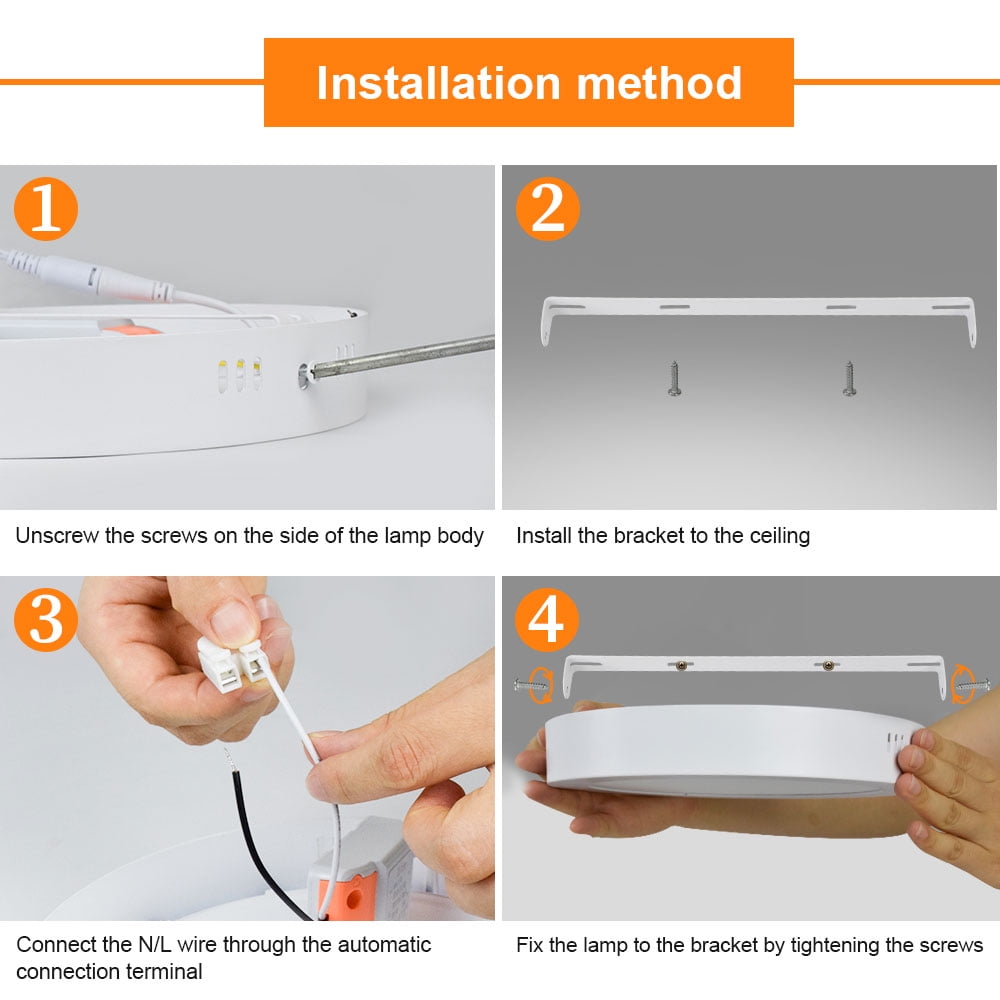 Installation method

1

Unscrew the screws on the side of the lamp body

2

Install the bracket to the ceiling

3

Connect the N/L wire through the automatic connection terminal

4

Fix the lamp to the bracket by tightening the screws