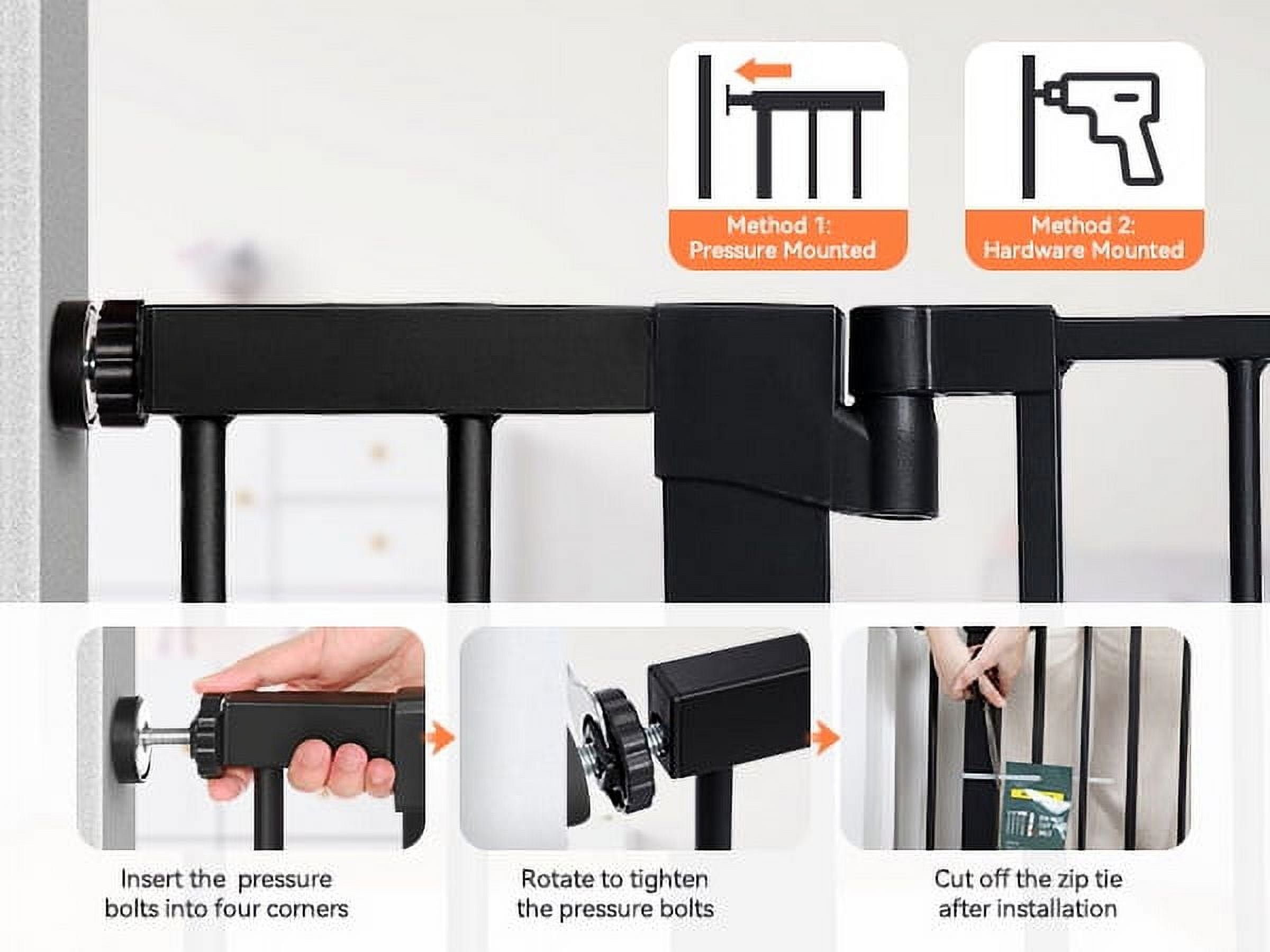 Method 1:
Pressure Mounted

Method 2:
Hardware Mounted

Insert the pressure bolts into four corners

Rotate to tighten the pressure bolts

Cut off the zip tie after installation