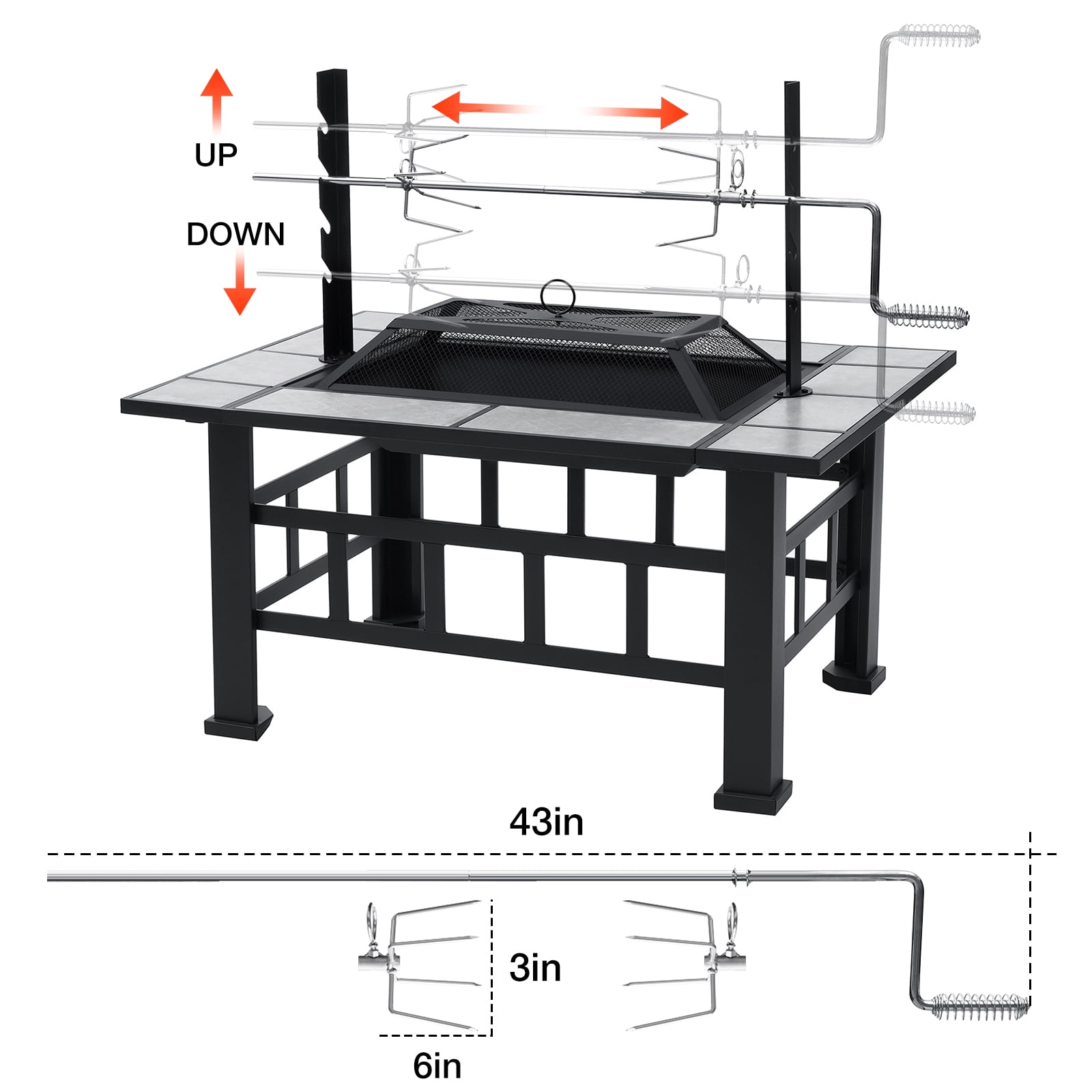 UP

DOWN

43in

3in

6in