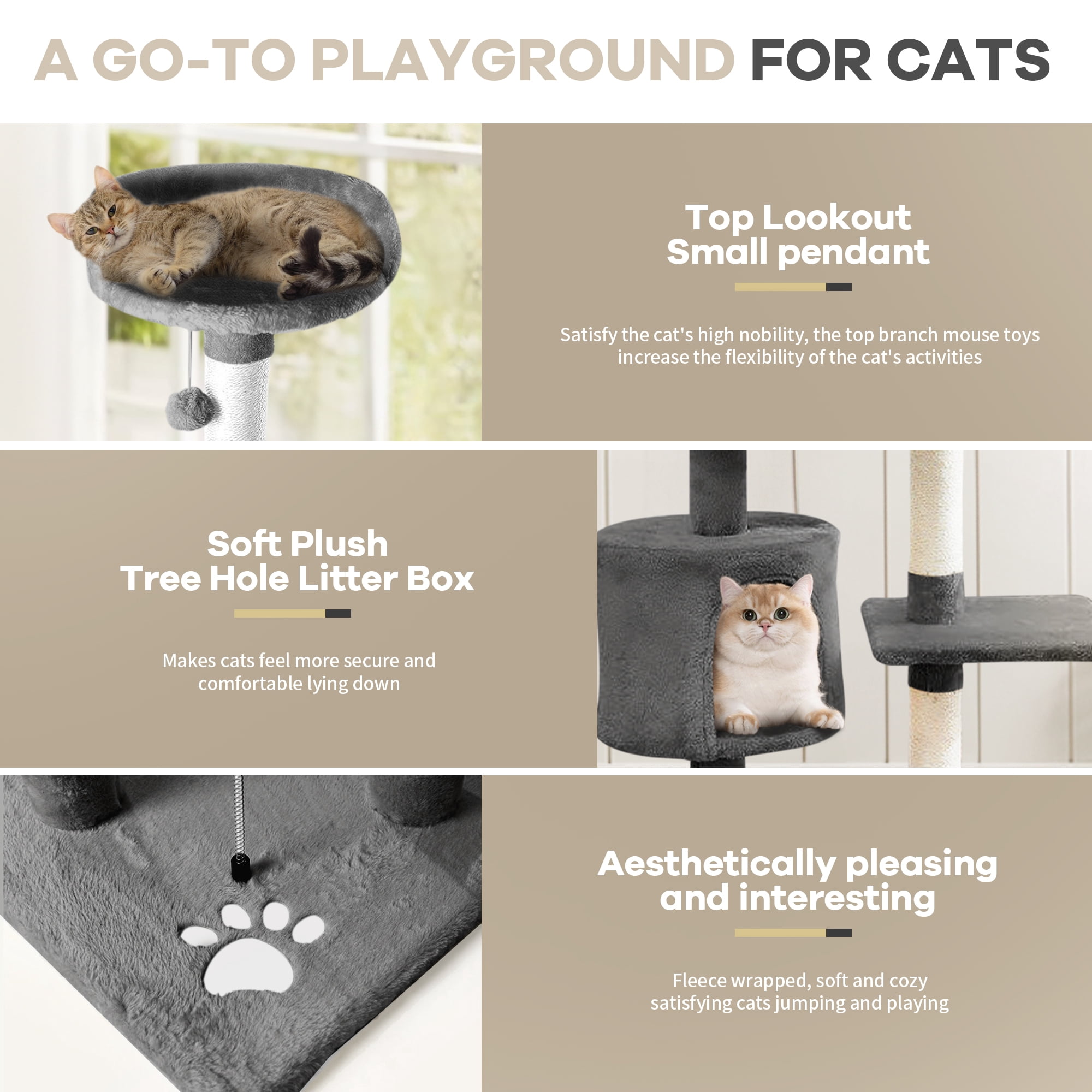 A GO-TO PLAYGROUND FOR CATS

Top Lookout
Small pendant

Satisfy the cat's high nobility, the top branch mouse toys increase the flexibility of the cat's activities

Soft Plush
Tree Hole Litter Box

Makes cats feel more secure and comfortable lying down

Aesthetically pleasing
and interesting

Fleece wrapped, soft and cozy satisfying cats jumping and playing