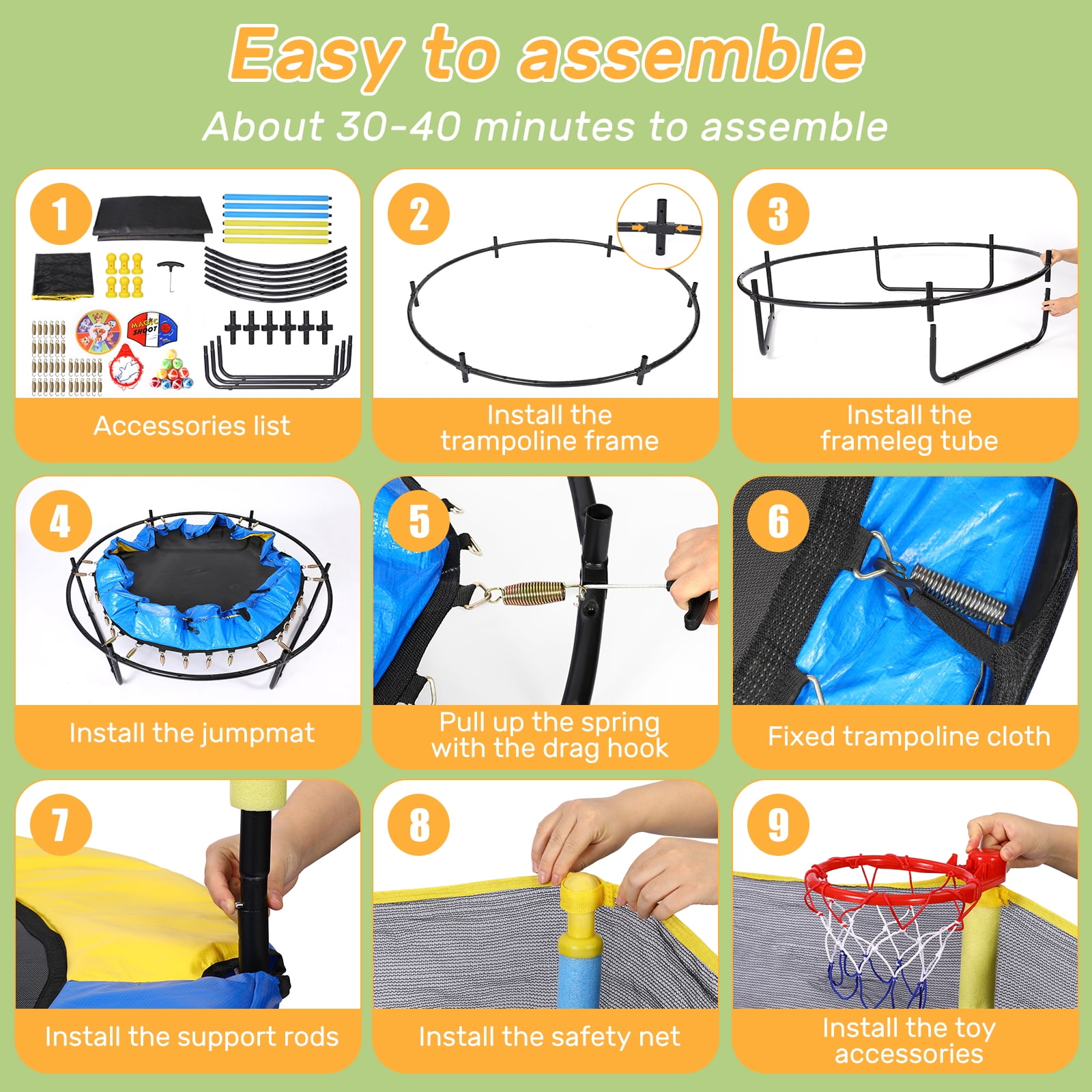 Easy to assemble

About 30-40 minutes to assemble

1

MAGIC SHOOT

Accessories list

2

Install the trampoline frame

3

Install the frameleg tube

4

Install the jumpmat

5

Pull up the spring with the drag hook

6

Fixed trampoline cloth

7

Install the support rods

8

Install the safety net

9

Install the toy accessories