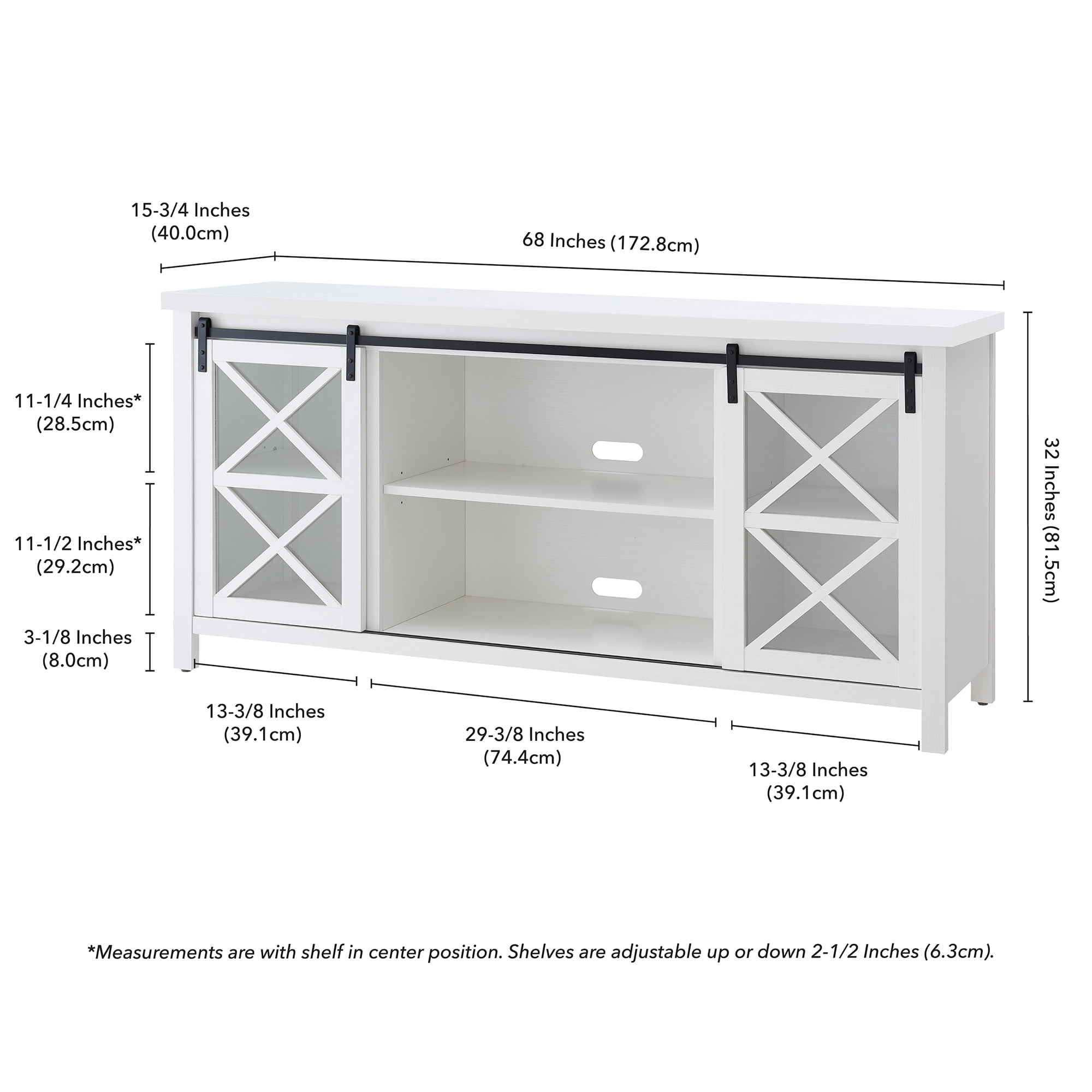 15-3/4 Inches
(40.0cm)

68 Inches (172.8cm)

11-1/4 Inches*
(28.5cm)

11-1/2 Inches*
(29.2cm)

3-1/8 Inches
(8.0cm)

32 Inches (81.5cm)

13-3/8 Inches
(39.1cm)

29-3/8 Inches
(74.4cm)

13-3/8 Inches
(39.1cm)

*Measurements are with shelf in center position. Shelves are adjustable up or down 2-1/2 Inches (6.3cm).