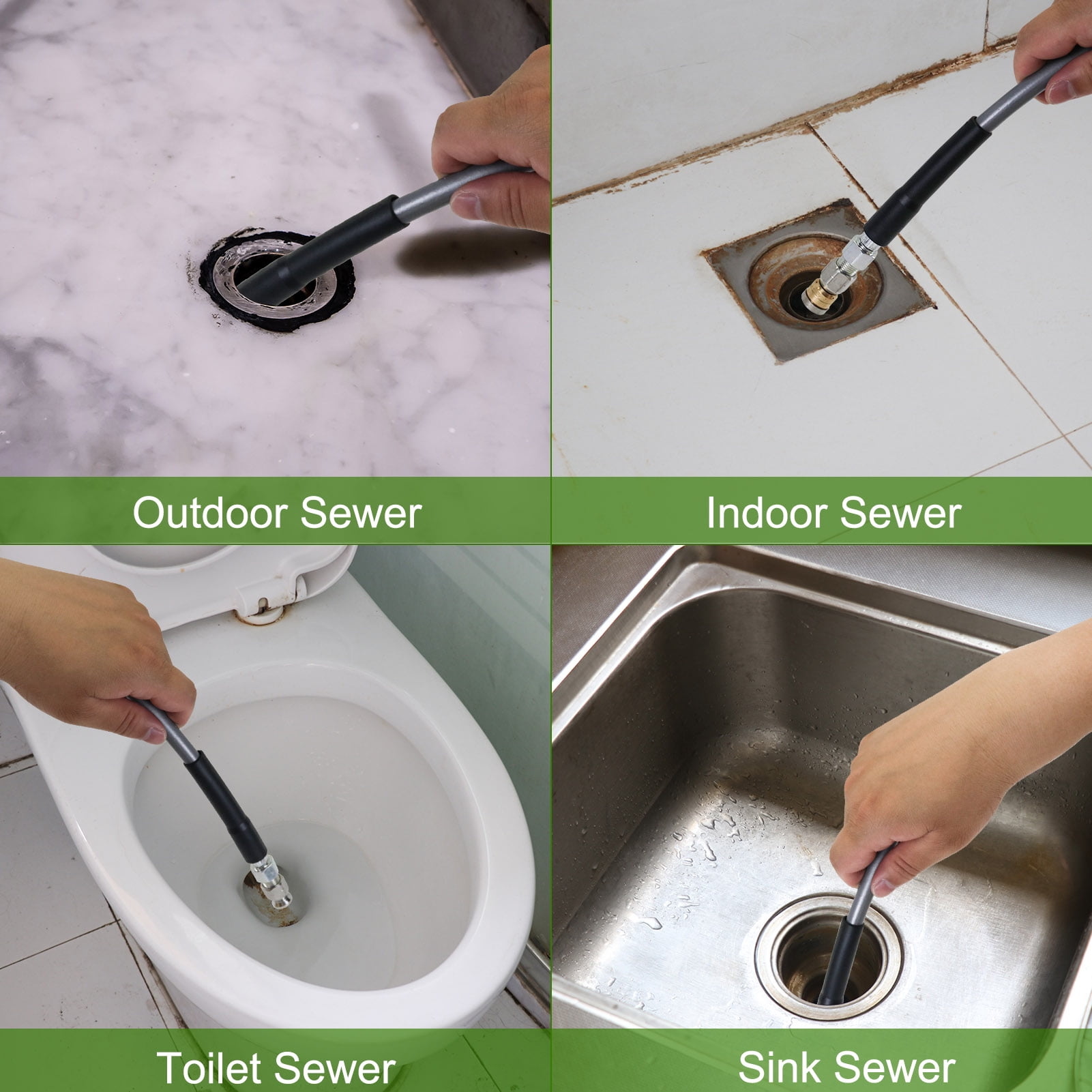 Outdoor Sewer

Indoor Sewer

Toilet Sewer

Sink Sewer