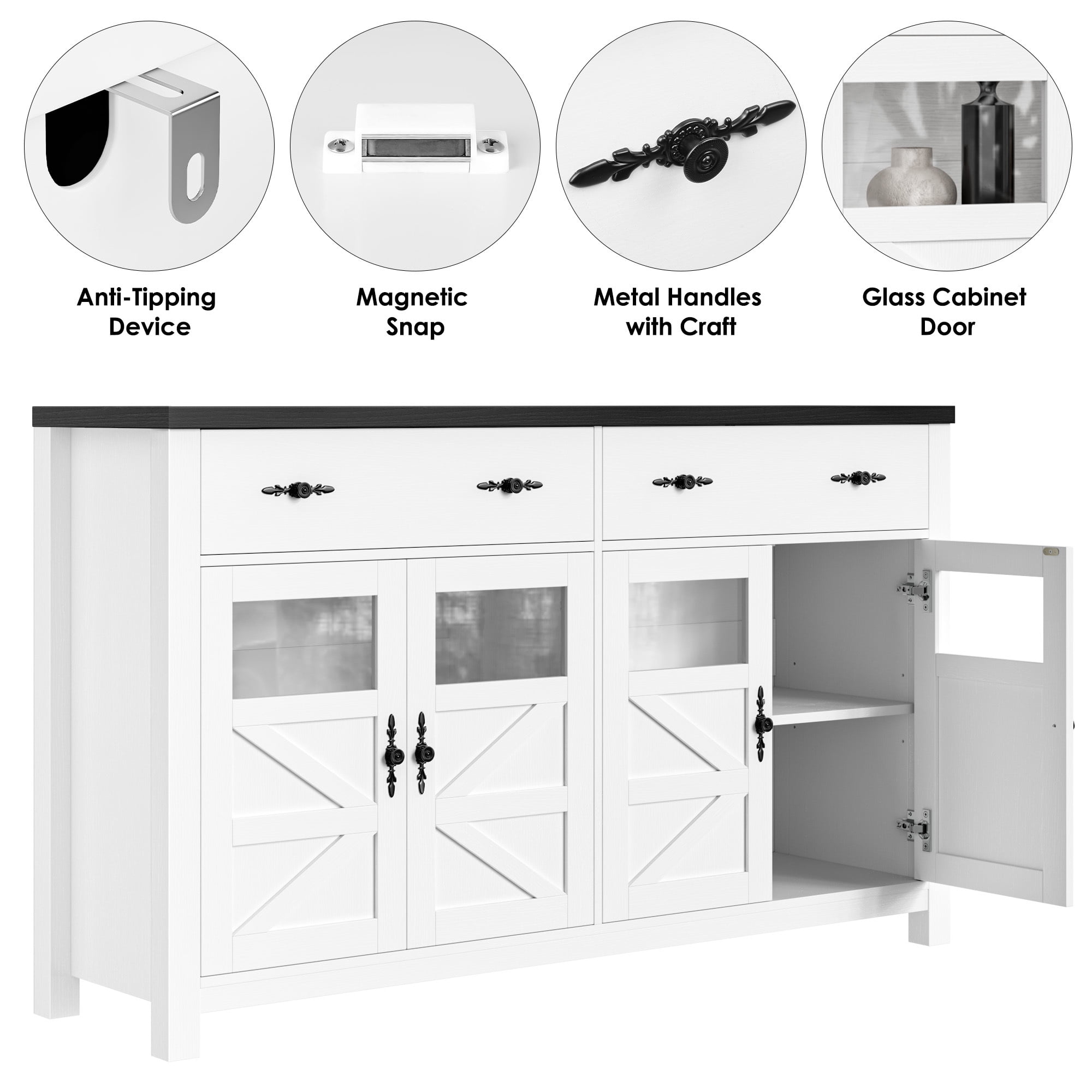 Anti-Tipping Device

Magnetic Snap

Metal Handles with Craft

Glass Cabinet Door