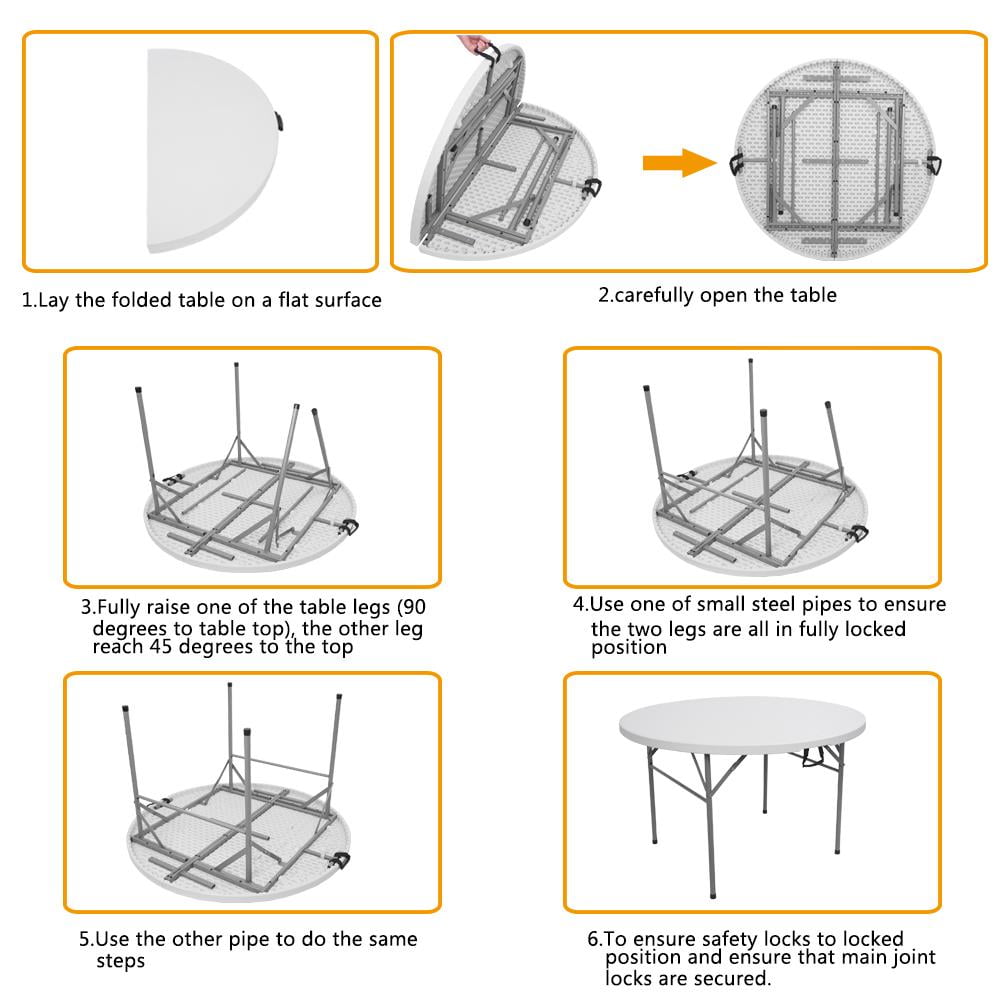 1.Lay the folded table on a flat surface

2.carefully open the table

3.Fully raise one of the table legs (90 degrees to table top), the other leg reach 45 degrees to the top

4.Use one of small steel pipes to ensure the two legs are all in fully locked position

5.Use the other pipe to do the same steps

6.To ensure safety locks to locked position and ensure that main joint locks are secured.