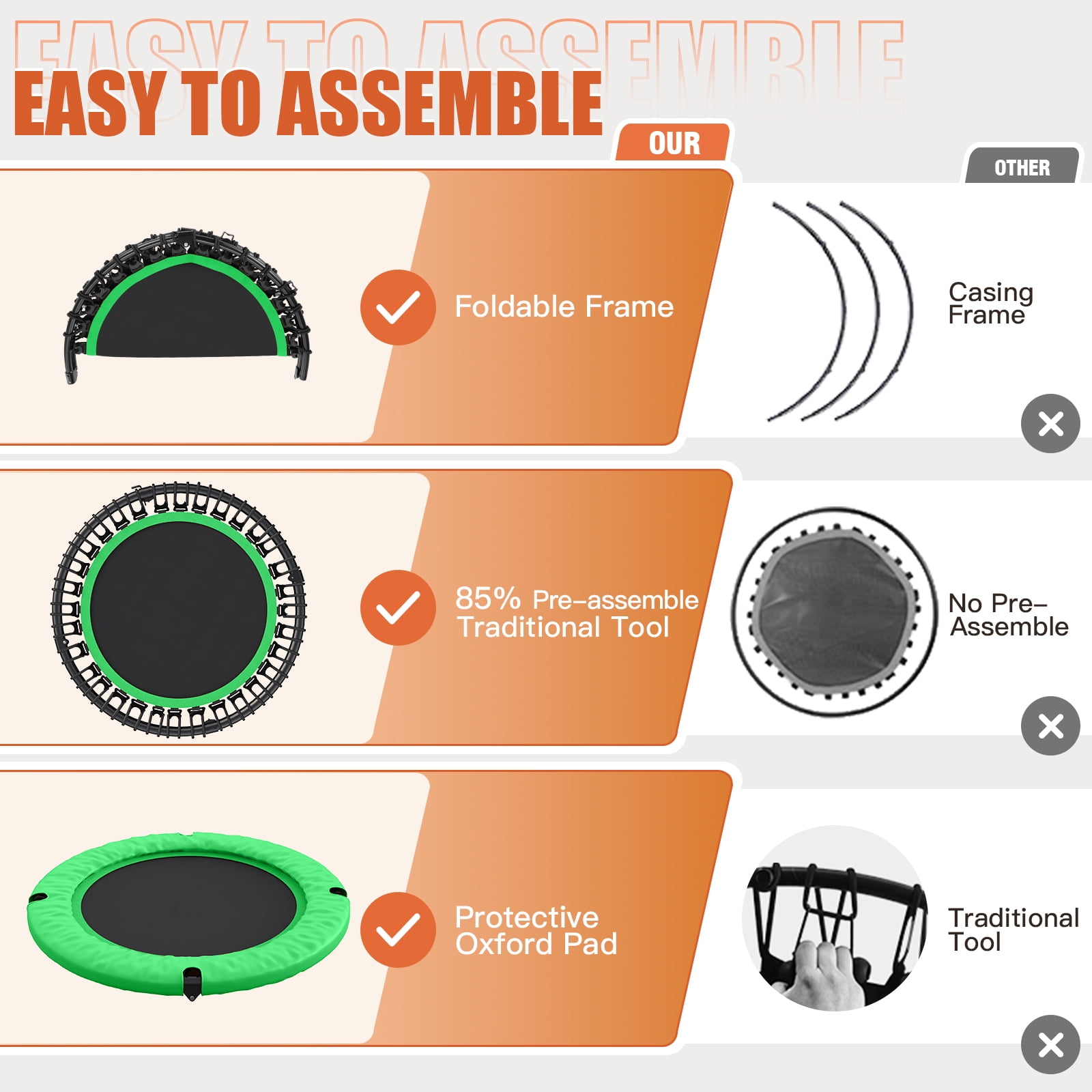 EASY TO ASSEMBLE

EASY TO ASSEMBLE

OUR

OTHER

Foldable Frame

Casing Frame

85% Pre-assemble Traditional Tool

No Pre-Assemble

Protective Oxford Pad

Traditional Tool