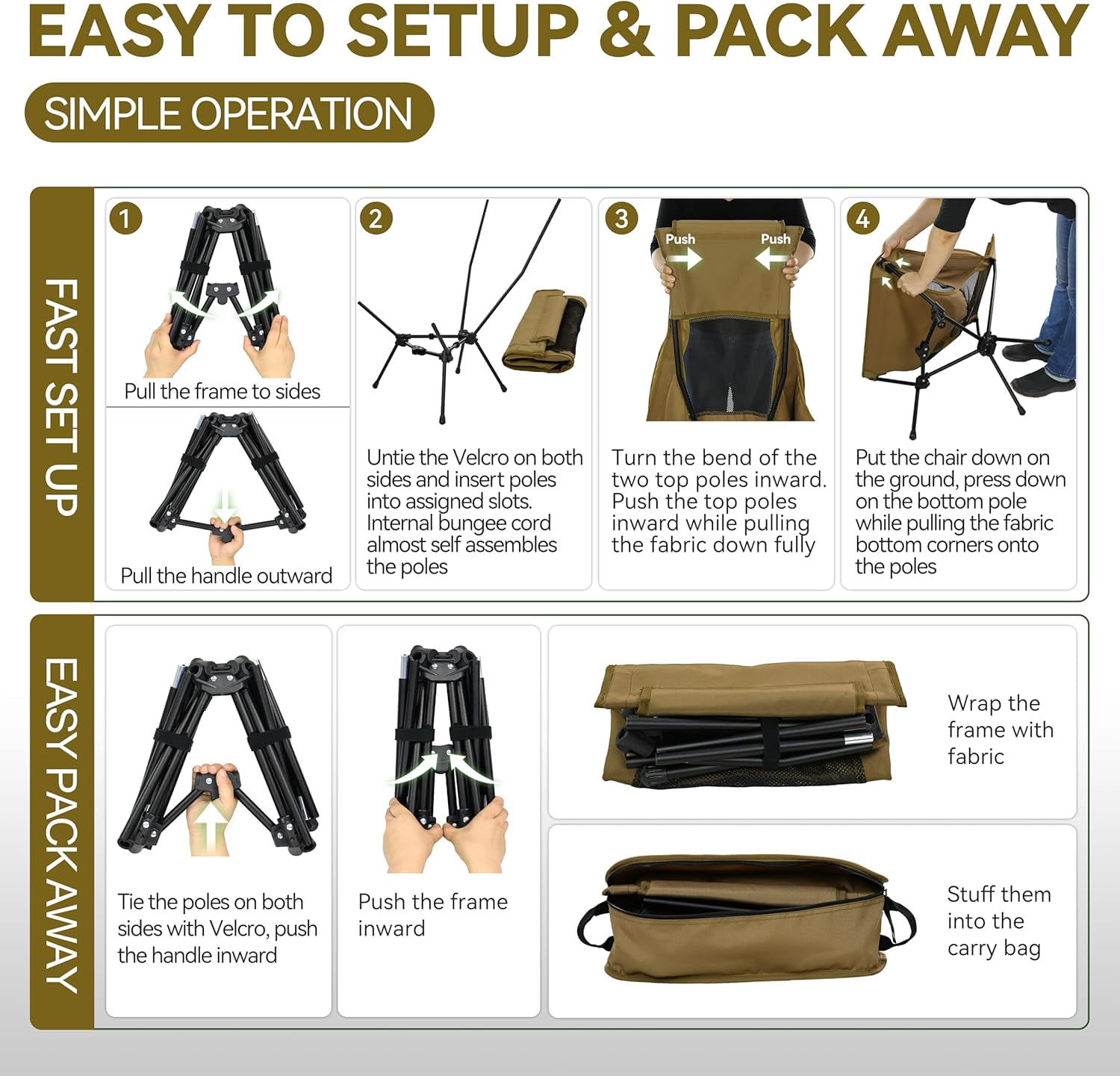 EASY TO SETUP & PACK AWAY

SIMPLE OPERATION

FAST SET UP

1

Pull the frame to sides

Pull the handle outward

2

Untie the Velcro on both sides and insert poles into assigned slots. Internal bungee cord almost self assembles the poles

3

Push

Push

Turn the bend of the two top poles inward. Push the top poles inward while pulling the fabric down fully

4

Put the chair down on the ground, press down on the bottom pole while pulling the fabric bottom corners onto the poles

EASY PACK AWAY

Tie the poles on both sides with Velcro, push the handle inward

Push the frame inward

Wrap the frame with fabric

Stuff them into the carry bag