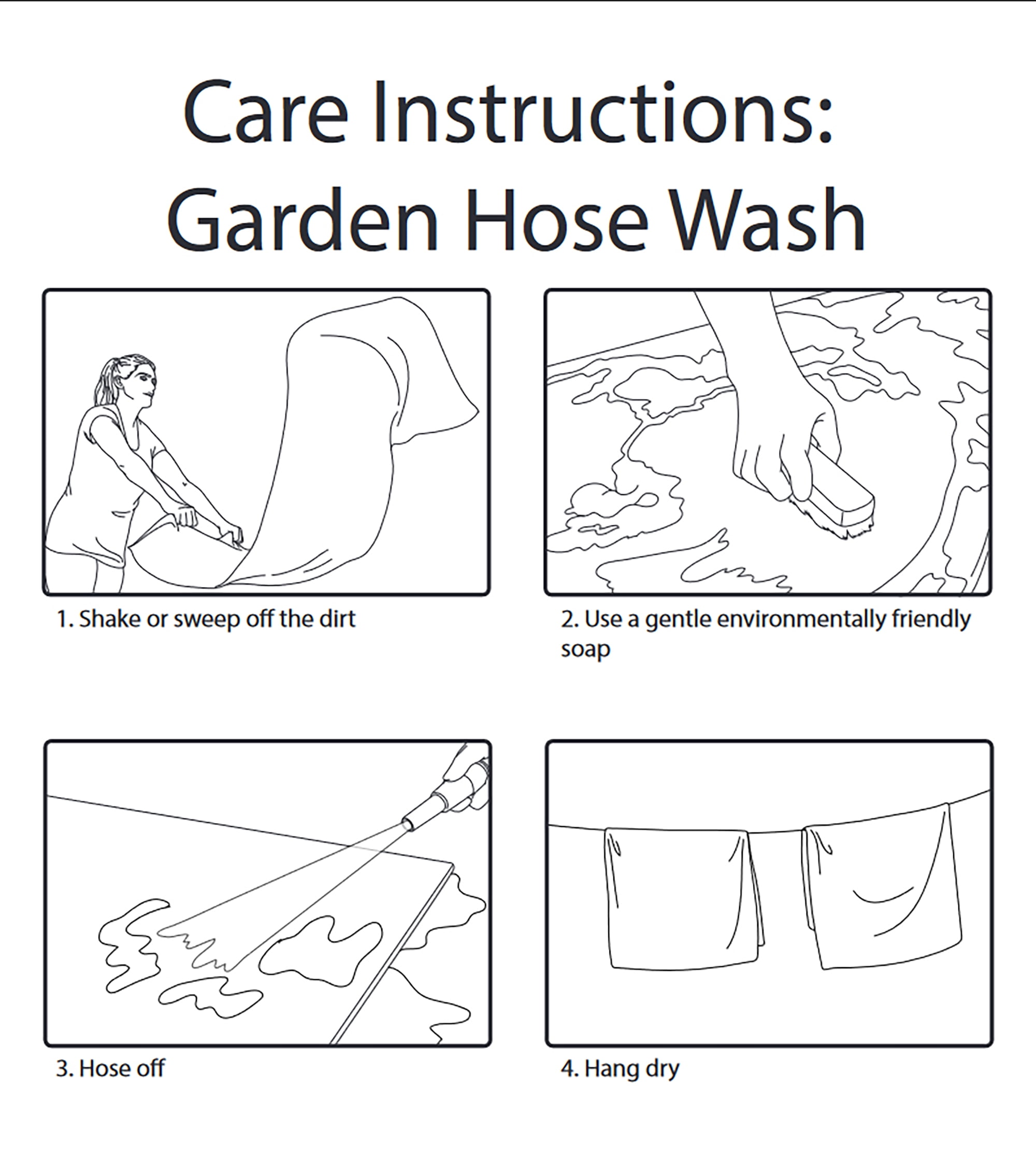 Care Instructions:
Garden Hose Wash

1. Shake or sweep off the dirt

2. Use a gentle environmentally friendly soap

3. Hose off

4. Hang dry