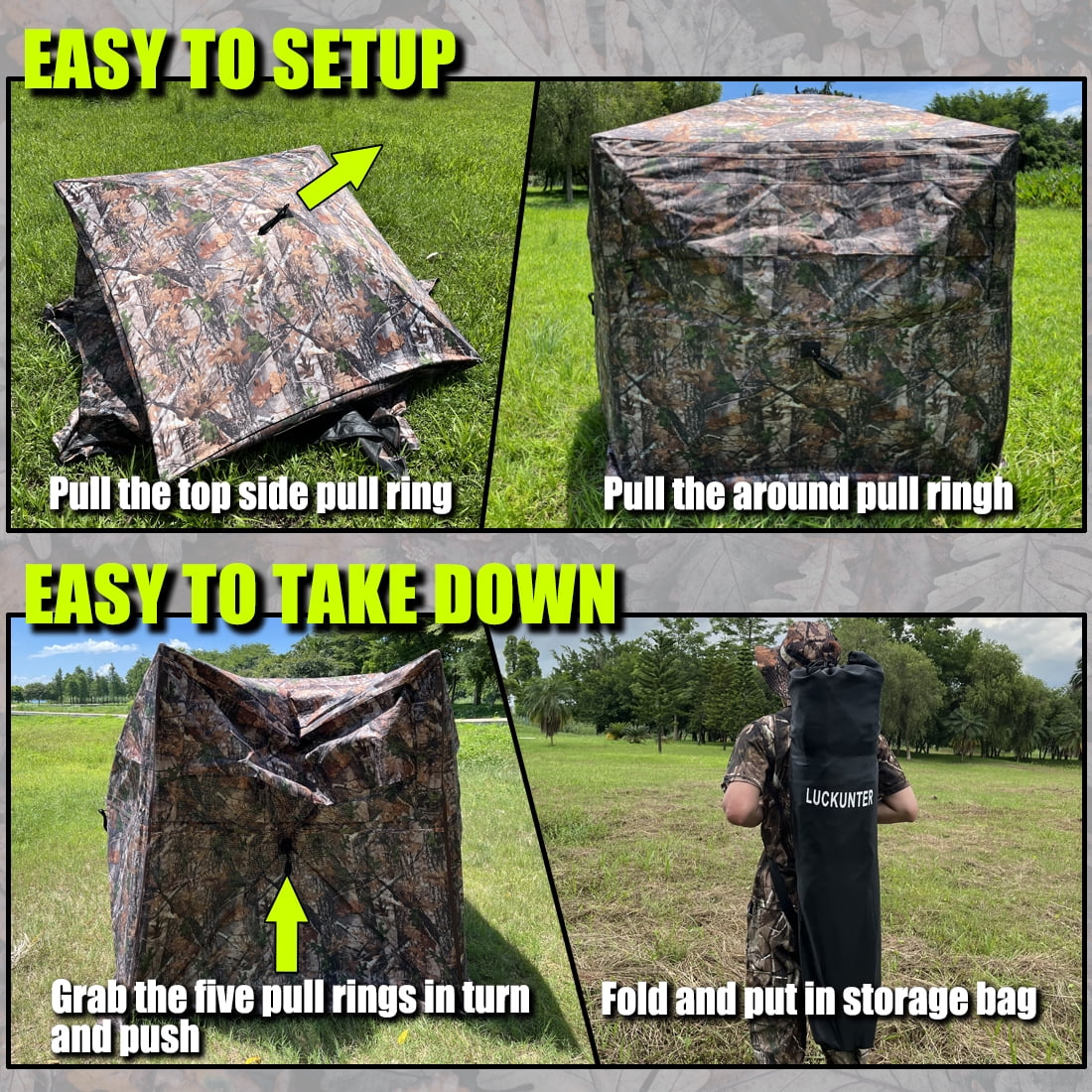 EASY TO SETUP

Pull the top side pull ring

Pull the around pull ringh

EASY TO TAKE DOWN

Grab the five pull rings in turn and push

LUCKUNTER

Fold and put in storage bag