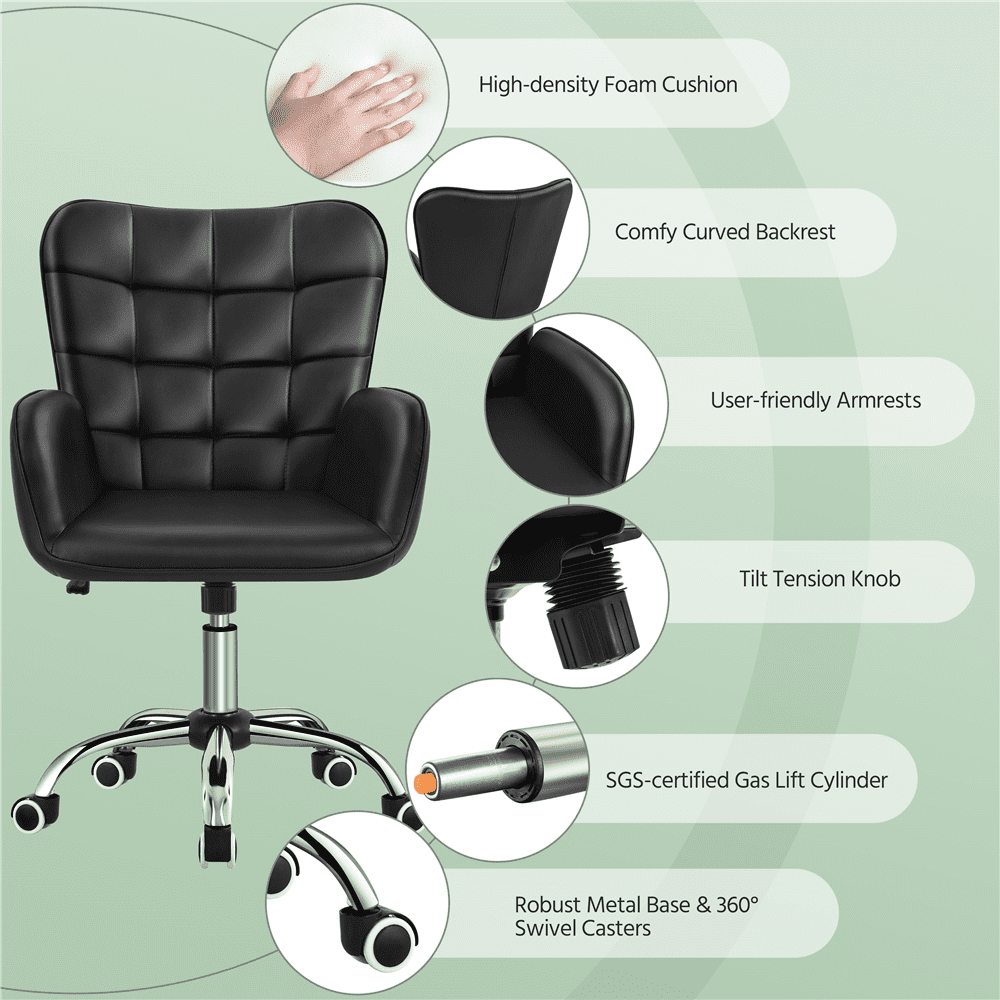 High-density Foam Cushion

Comfy Curved Backrest

User-friendly Armrests

Tilt Tension Knob

SGS-certified Gas Lift Cylinder

Robust Metal Base & 360° Swivel Casters