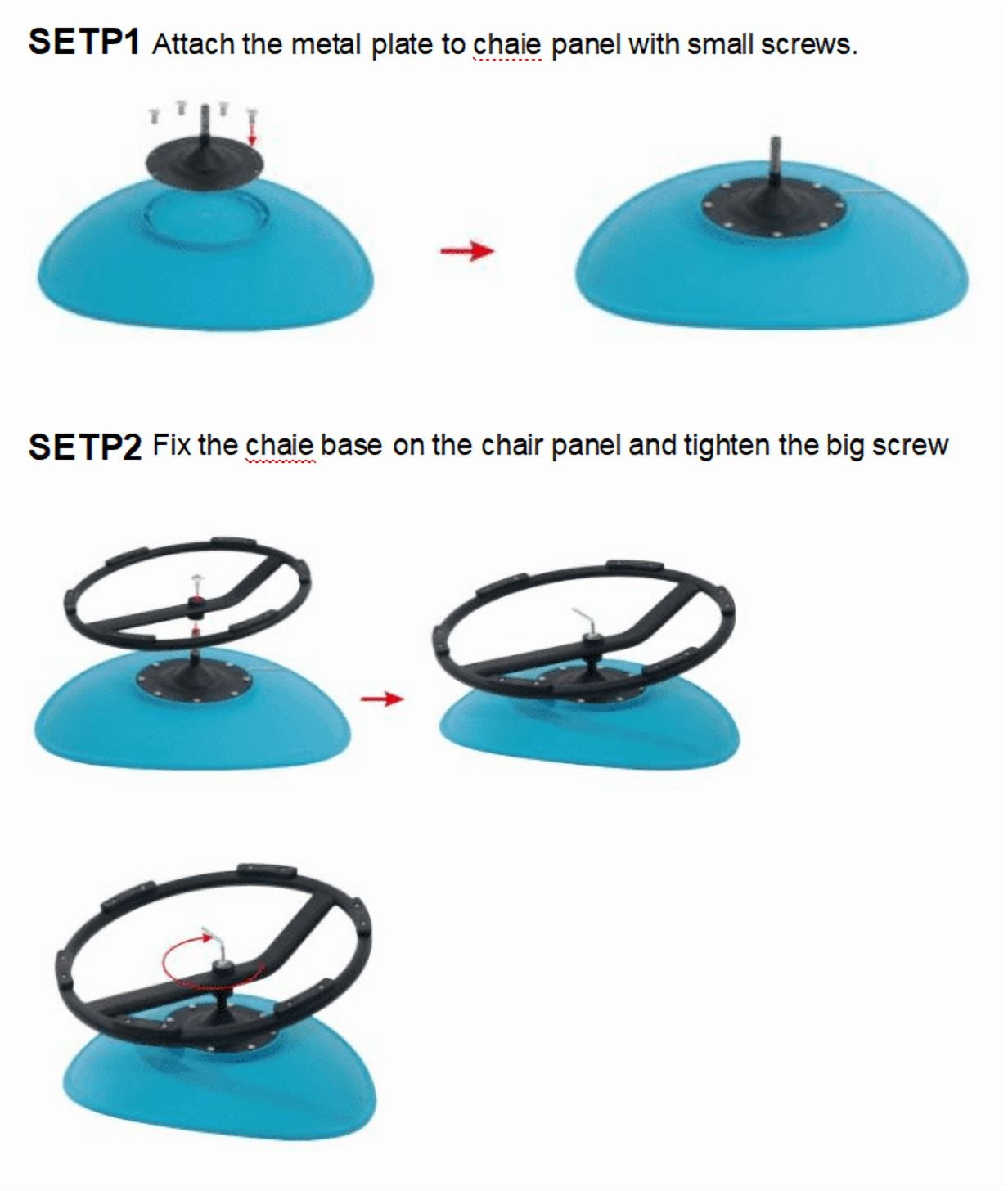 SETP1 Attach the metal plate to chaie panel with small screws.

SETP2 Fix the chaie base on the chair panel and tighten the big screw