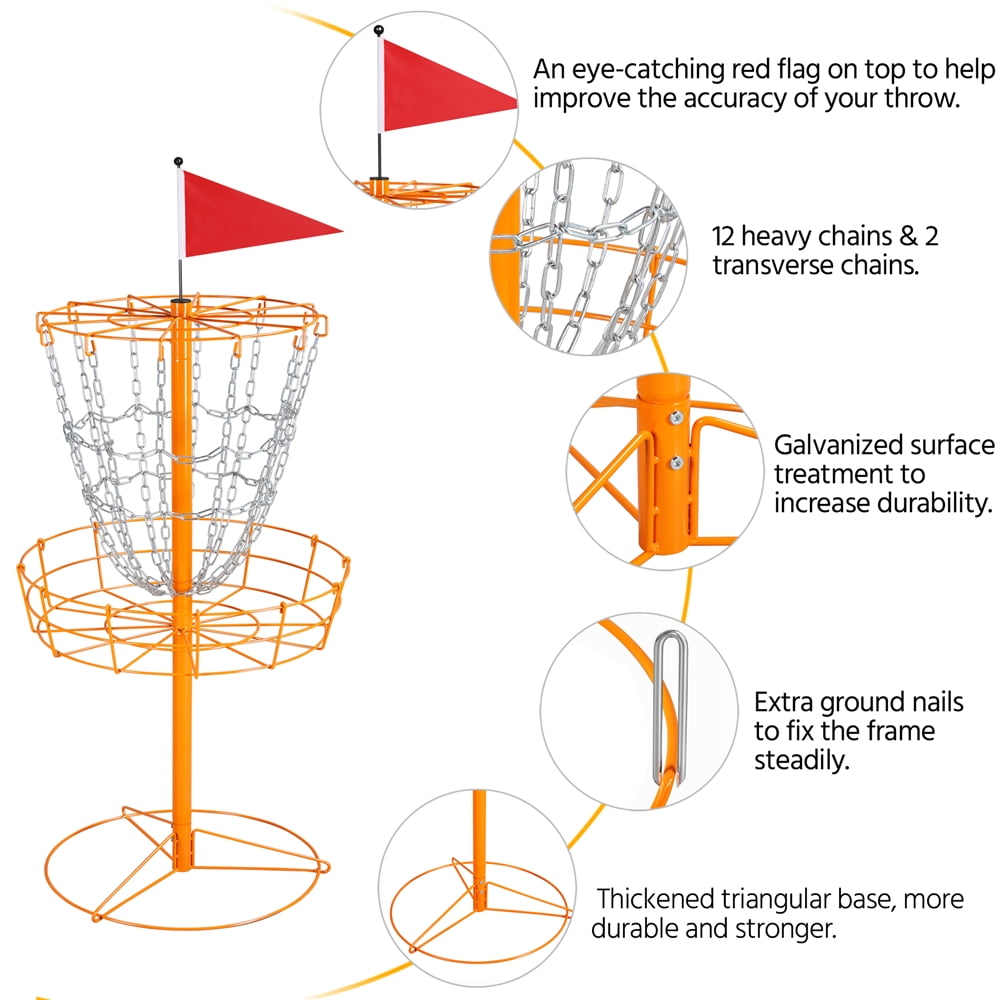 An eye-catching red flag on top to help improve the accuracy of your throw.

12 heavy chains & 2 transverse chains.

Galvanized surface treatment to increase durability.

Extra ground nails to fix the frame steadily.

Thickened triangular base, more durable and stronger.