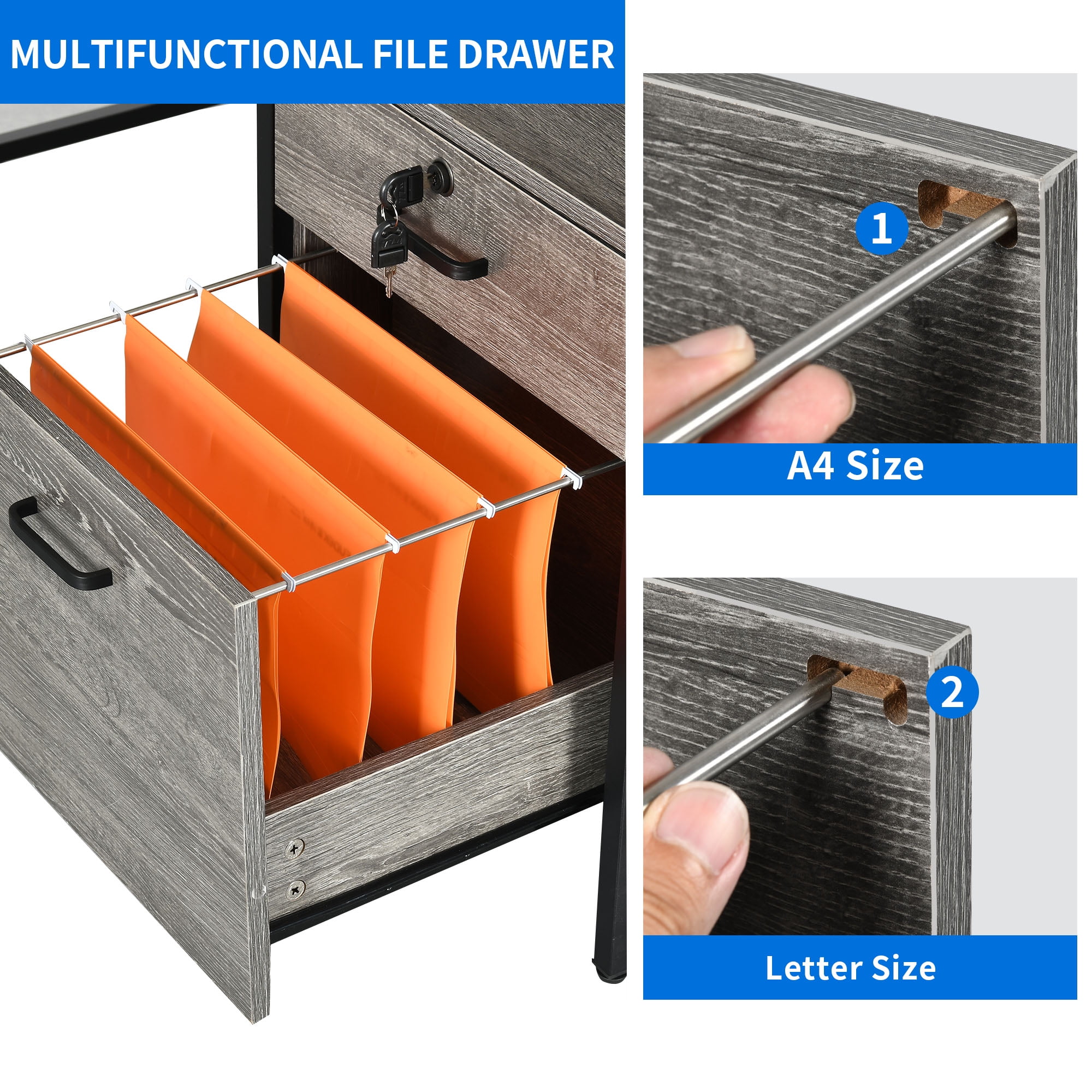 MULTIFUNCTIONAL FILE DRAWER

1

A4 Size

2

Letter Size