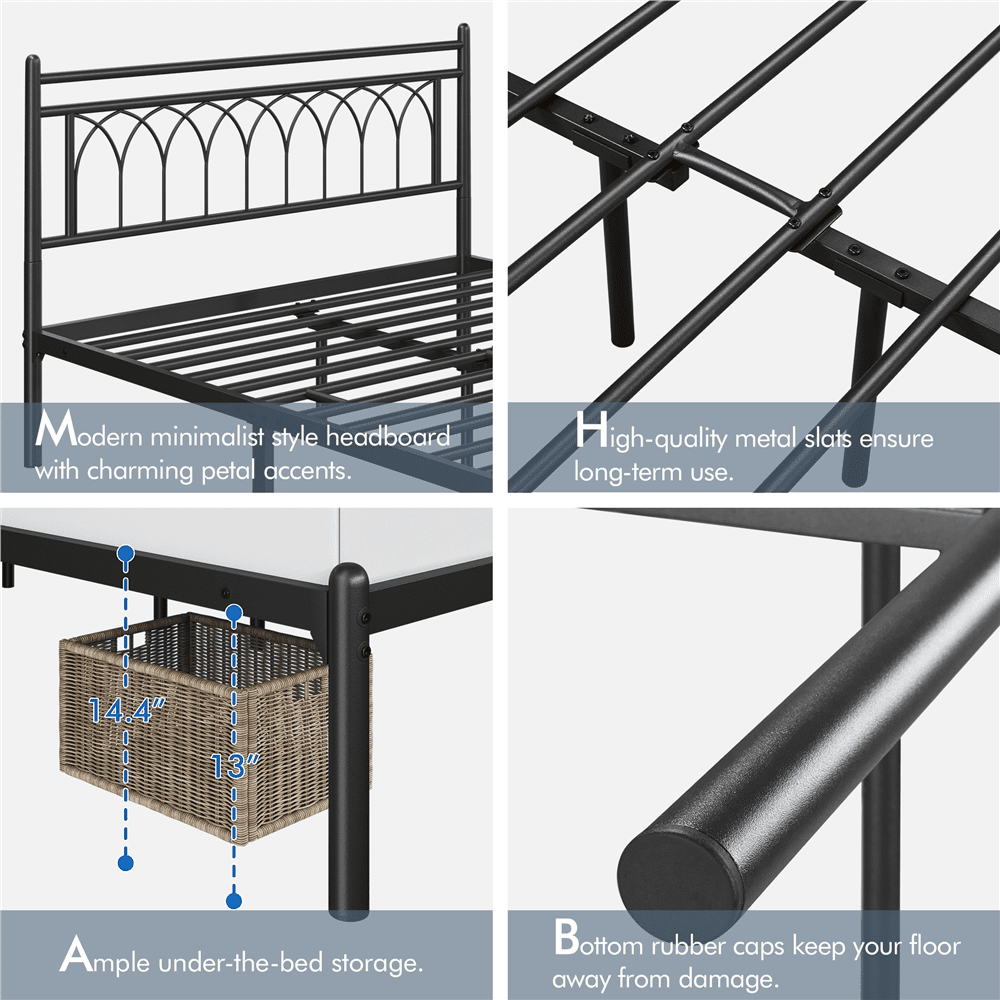 Modern minimalist style headboard with charming petal accents.

High-quality metal slats ensure long-term use.

14.4"

13"

Ample under-the-bed storage.

Bottom rubber caps keep your floor away from damage.