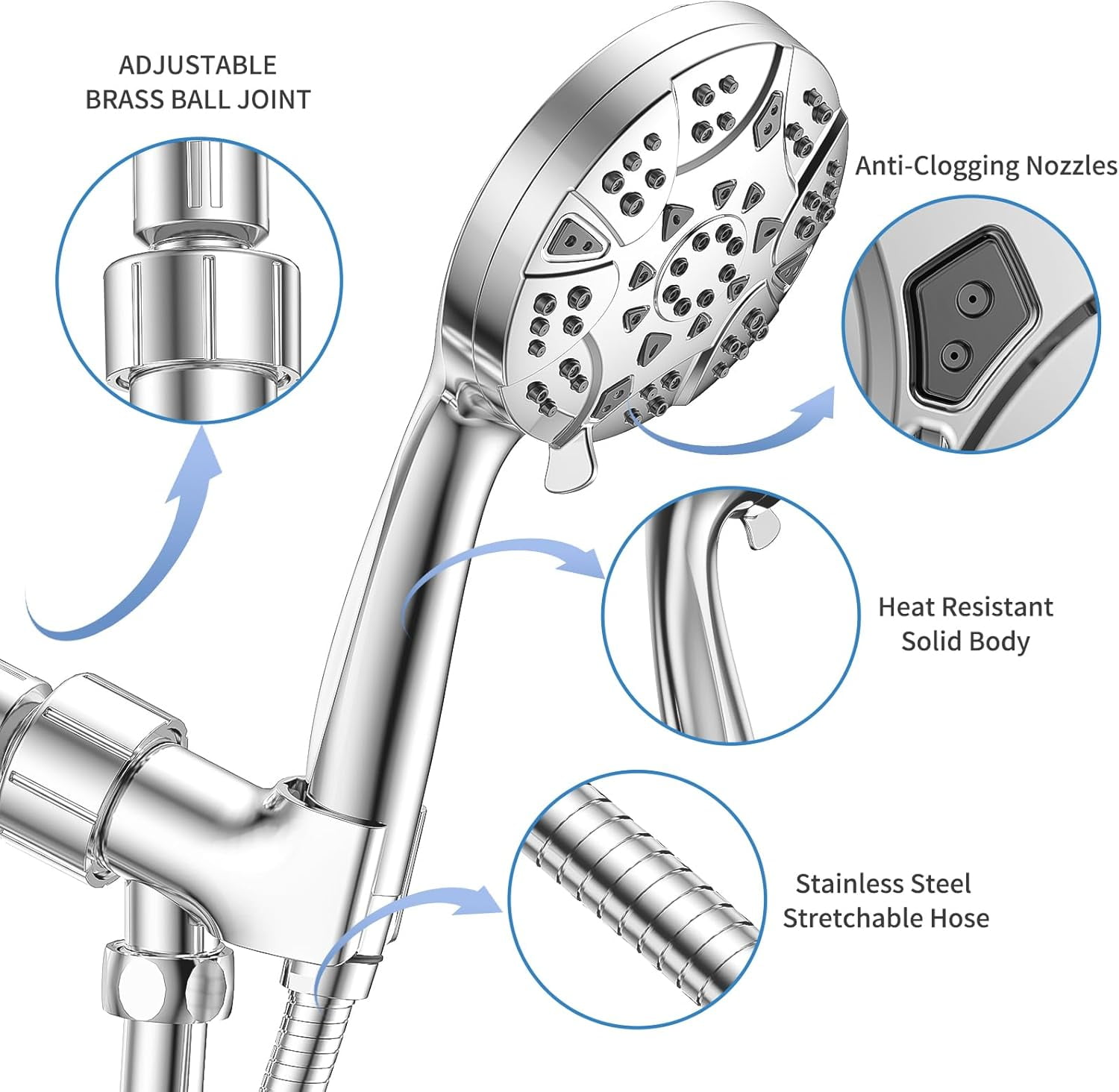 ADJUSTABLE
BRASS BALL JOINT

Anti-Clogging Nozzles

Heat Resistant
Solid Body

Stainless Steel
Stretchable Hose