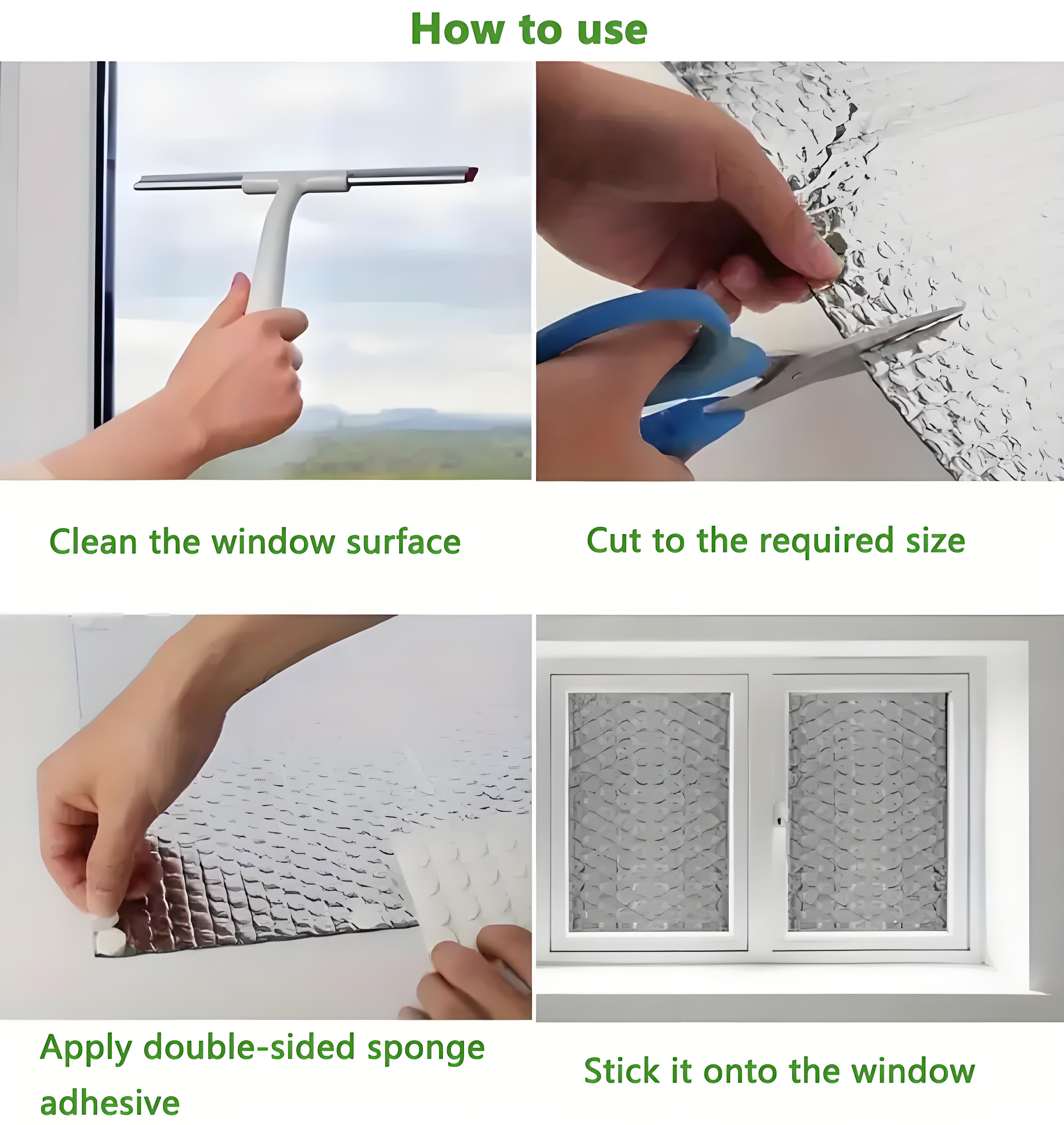 How to use

Clean the window surface

Cut to the required size

Apply double-sided sponge adhesive

Stick it onto the window