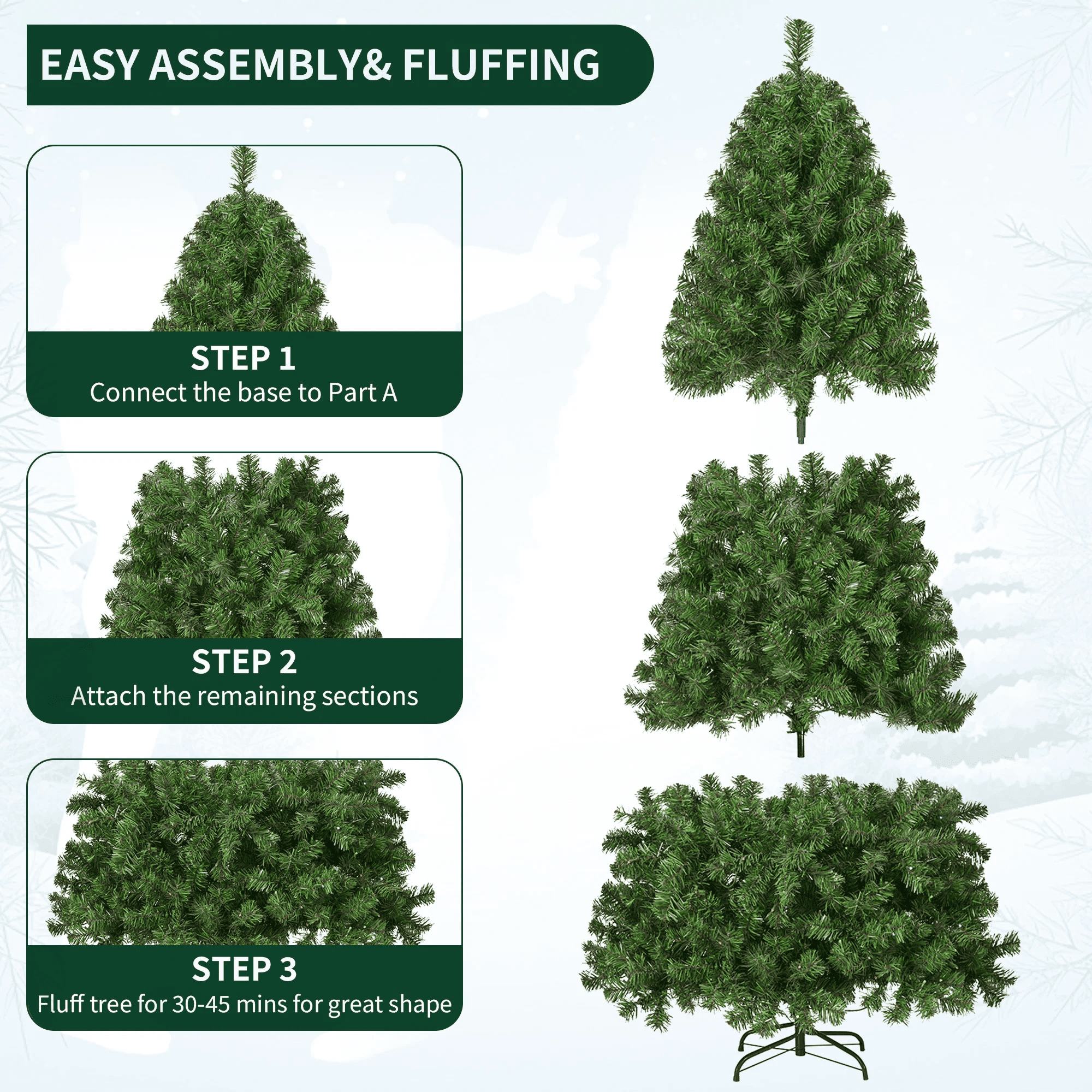 EASY ASSEMBLY& FLUFFING

STEP 1
Connect the base to Part A

STEP 2
Attach the remaining sections

STEP 3
Fluff tree for 30-45 mins for great shape