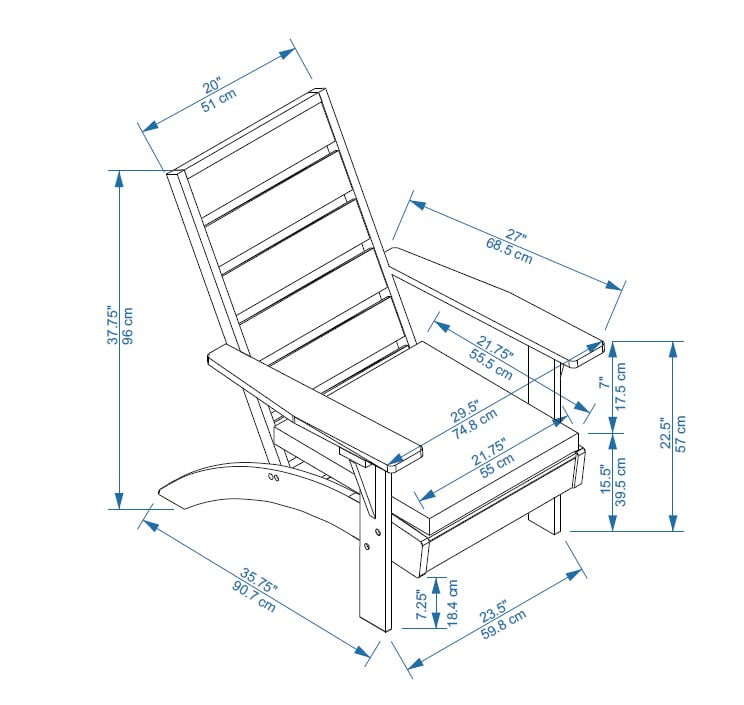 20"
51 cm

37.75"
96 cm

27"
68.5 cm

21.75"
55.5 cm

29.5"
74.8 cm

21.75"
55 cm

7"
17.5 cm

22.5"
57 cm

15.5"
39.5 cm

35.75"
90.7 cm

7.25"
18.4 cm

23.5"
59.8 cm