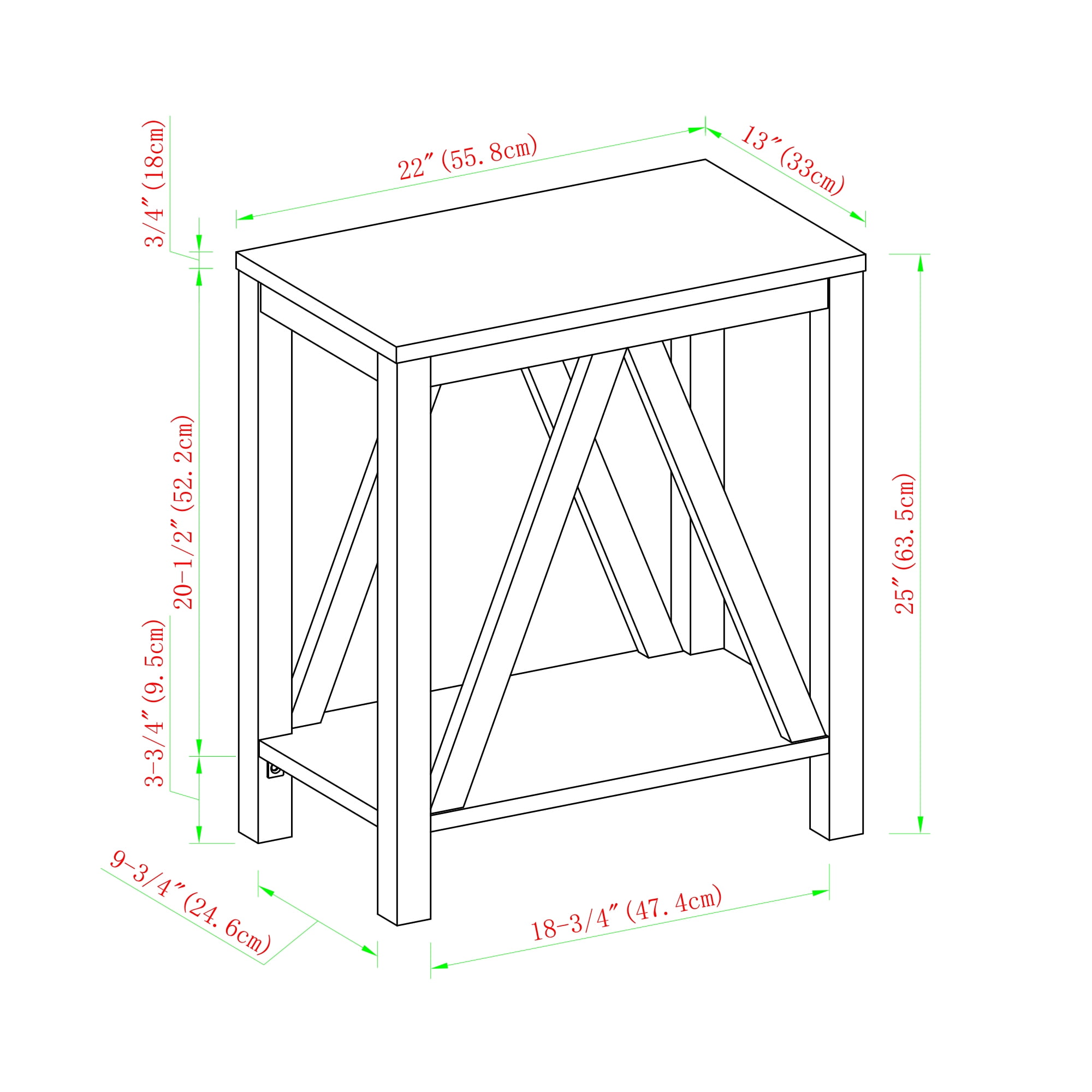 3/4″(18cm)

22″(55.8cm)

13″(33cm)

20-1/2″(52.2cm)

25″(63.5cm)

3-3/4″(9.5cm)

9-3/4″(24.6cm)

18-3/4″(47.4cm)