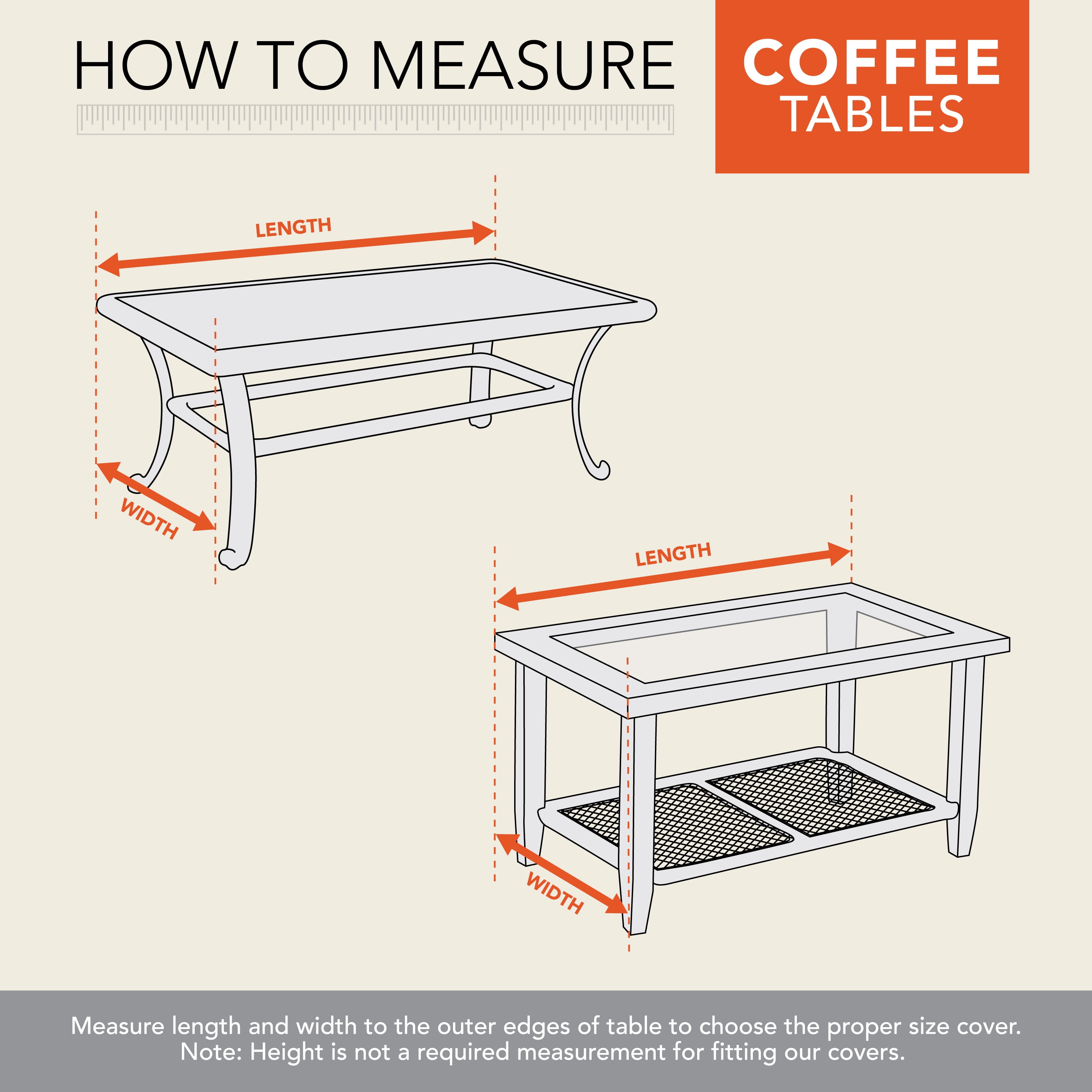 HOW TO MEASURE

COFFEE
TABLES

LENGTH

WIDTH

LENGTH

WIDTH

Measure length and width to the outer edges of table to choose the proper size cover.
Note: Height is not a required measurement for fitting our covers.