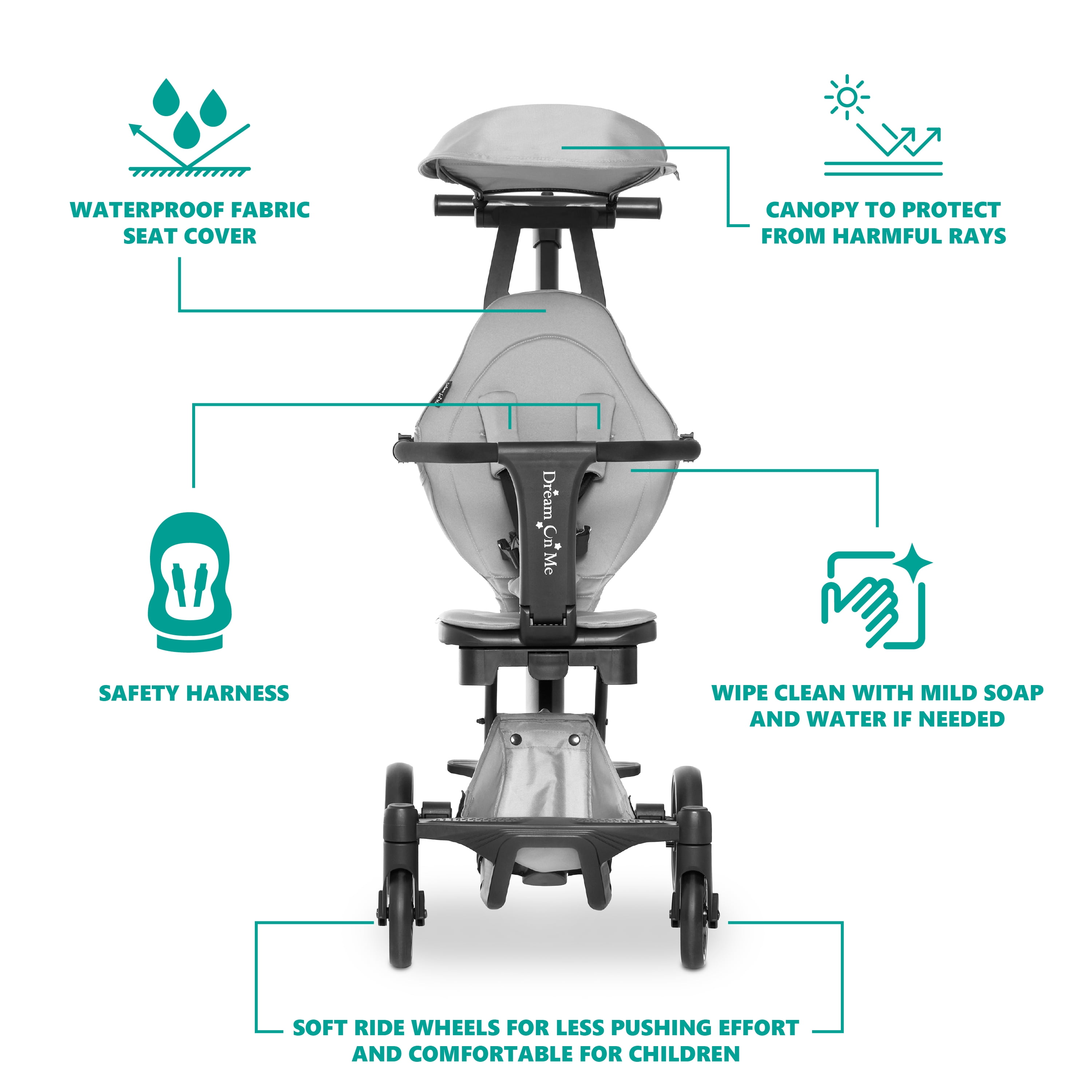 WATERPROOF FABRIC SEAT COVER

CANOPY TO PROTECT FROM HARMFUL RAYS

Dream On Me

SAFETY HARNESS

WIPE CLEAN WITH MILD SOAP AND WATER IF NEEDED

SOFT RIDE WHEELS FOR LESS PUSHING EFFORT AND COMFORTABLE FOR CHILDREN