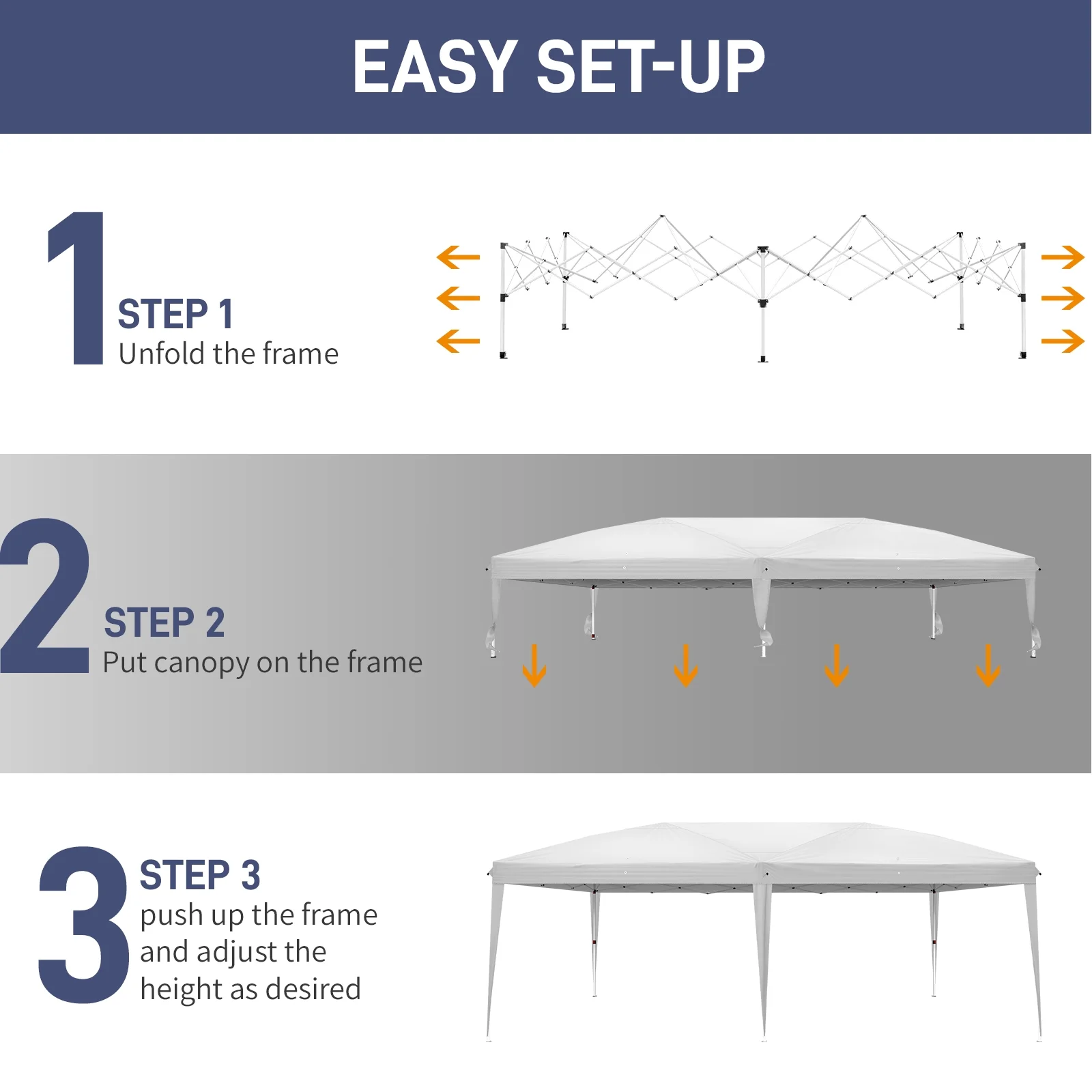 EASY SET-UP

1
STEP 1
Unfold the frame

2
STEP 2
Put canopy on the frame

3
STEP 3
push up the frame and adjust the height as desired