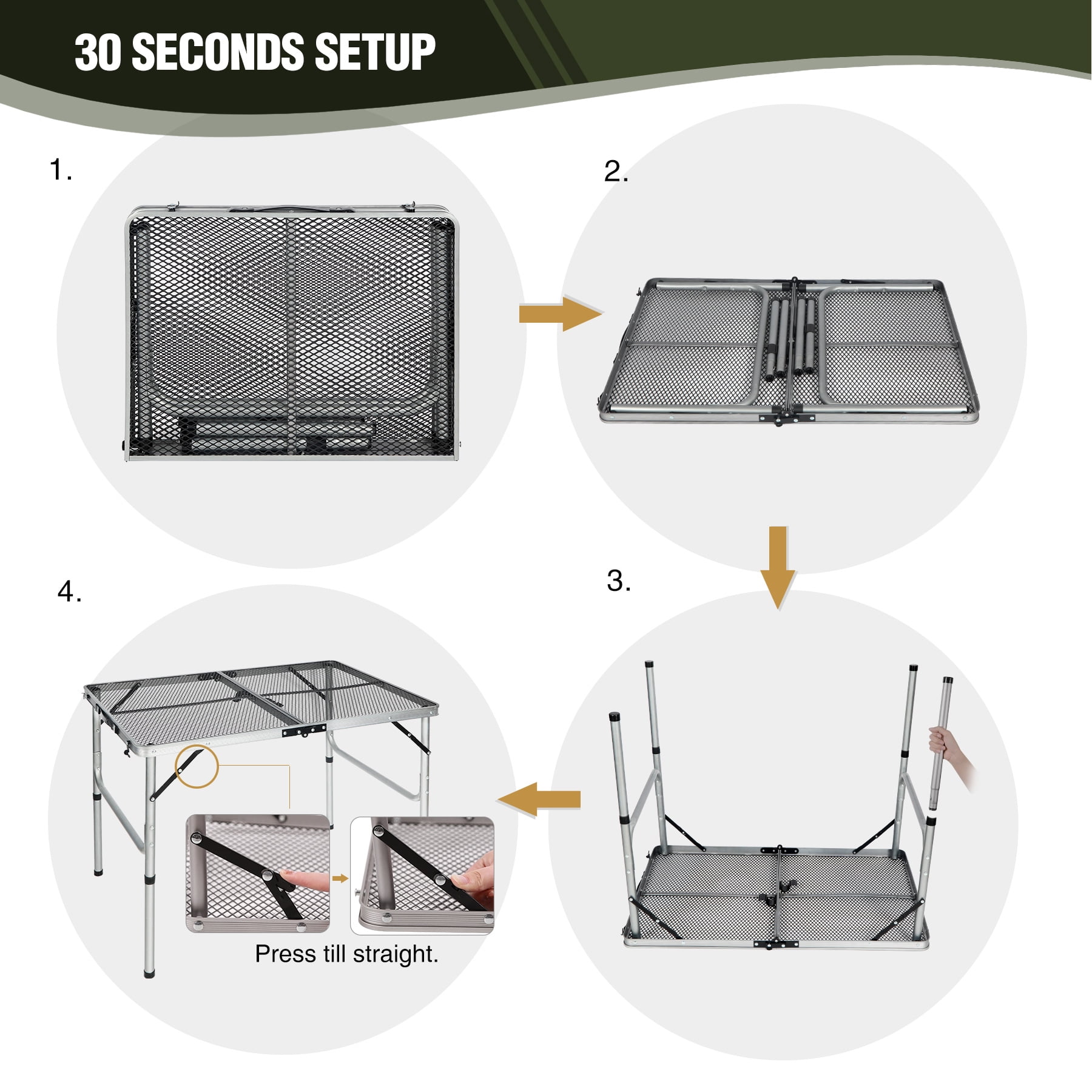 30 SECONDS SETUP

1.

2.

3.

4.

Press till straight.