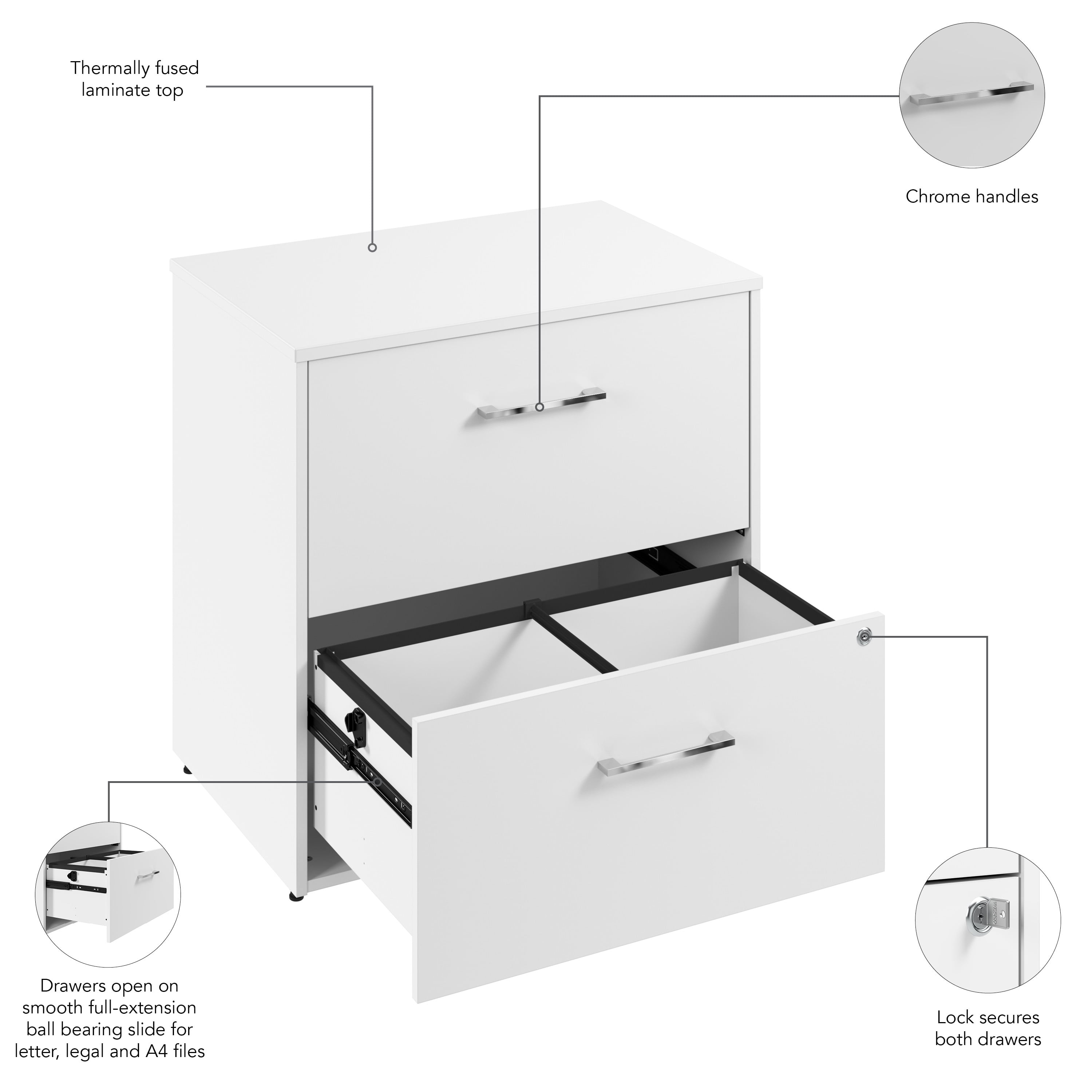 Thermally fused laminate top

Chrome handles

Drawers open on smooth full-extension ball bearing slide for letter, legal and A4 files

Lock secures both drawers