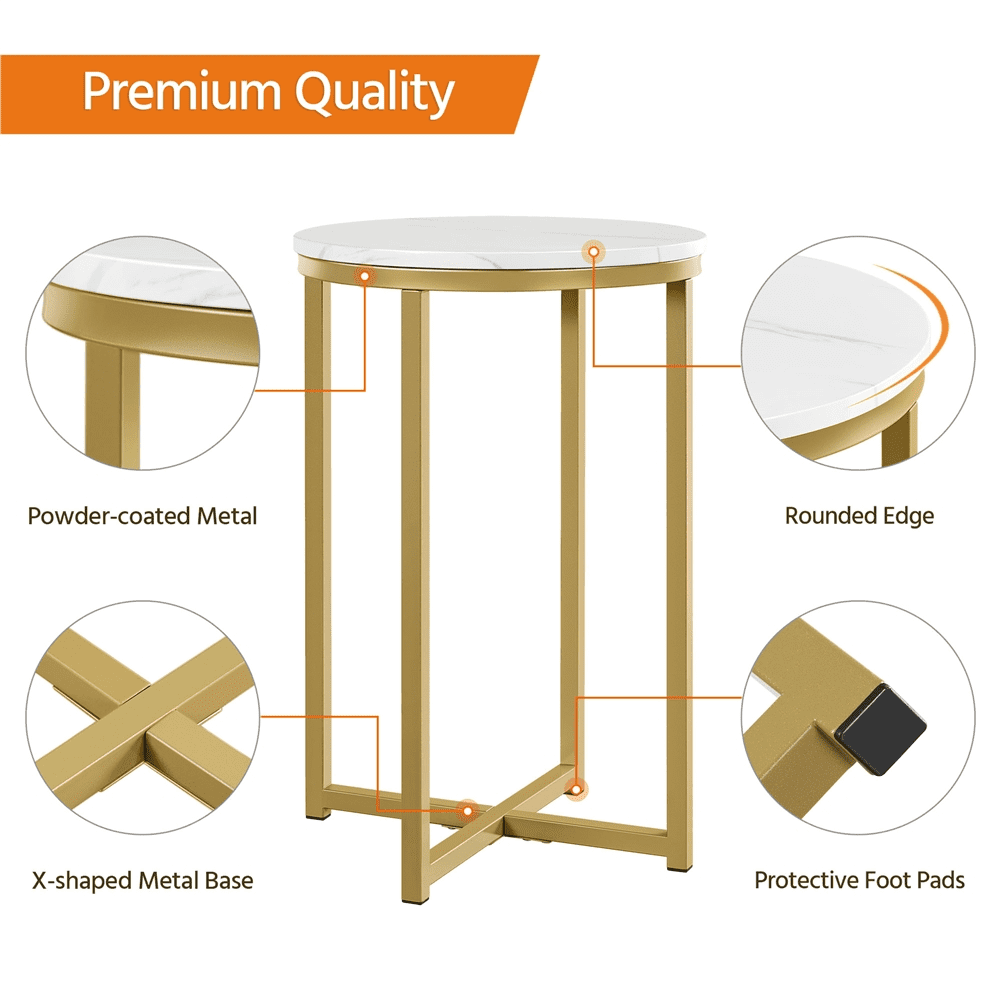 Premium Quality

Powder-coated Metal

Rounded Edge

X-shaped Metal Base

Protective Foot Pads