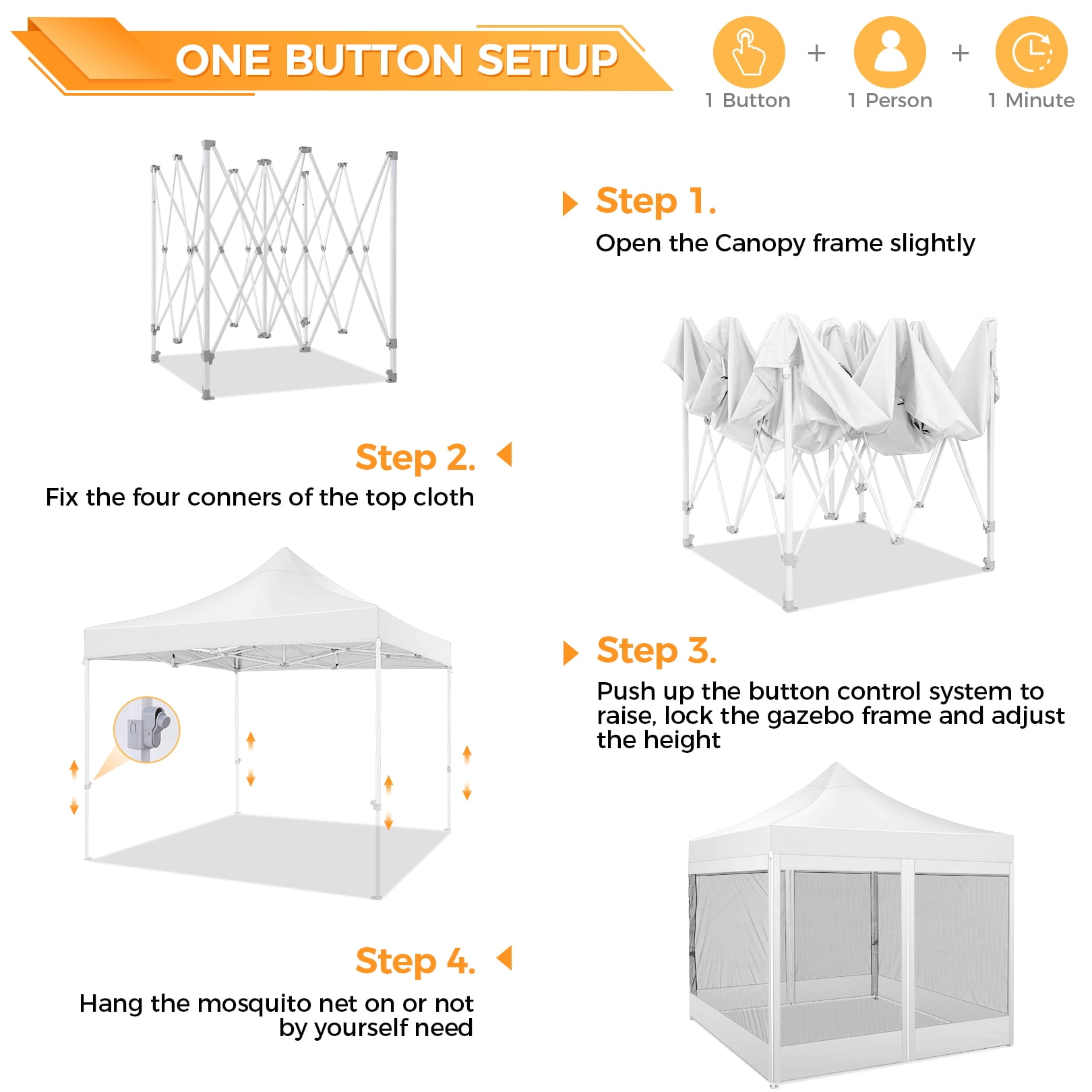 ONE BUTTON SETUP

1 Button + 1 Person + 1 Minute

Step 1.
Open the Canopy frame slightly

Step 2.
Fix the four conners of the top cloth

Step 3.
Push up the button control system to raise, lock the gazebo frame and adjust the height

Step 4.
Hang the mosquito net on or not by yourself need