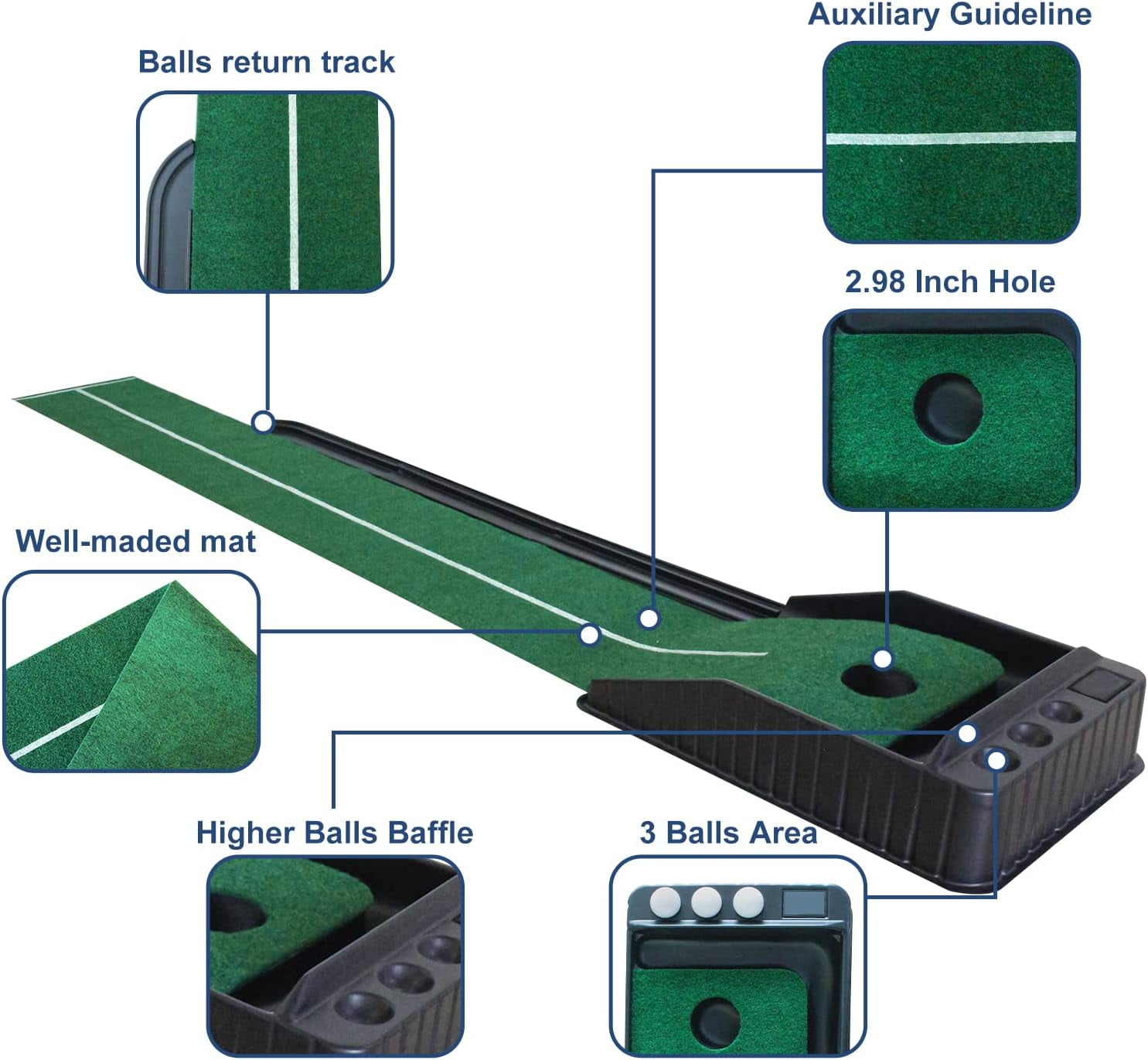 Balls return track

Auxiliary Guideline

2.98 Inch Hole

Well-maded mat

Higher Balls Baffle

3 Balls Area